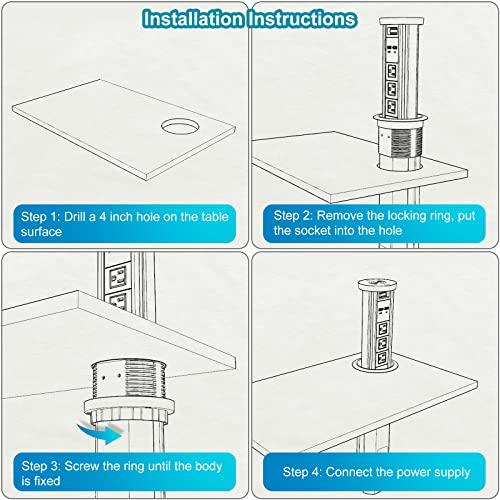 Installation Instructions

Step 1: Drill a 4 inch hole on the table surface

Step 2: Remove the locking ring, put the socket into the hole

Step 3: Screw the ring until the body is fixed

Step 4: Connect the power supply