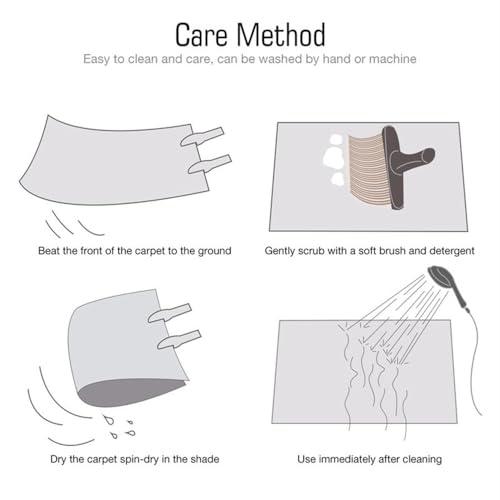 Care Method
Easy to clean and care, can be washed by hand or machine

Beat the front of the carpet to the ground

Gently scrub with a soft brush and detergent

Dry the carpet spin-dry in the shade

Use immediately after cleaning