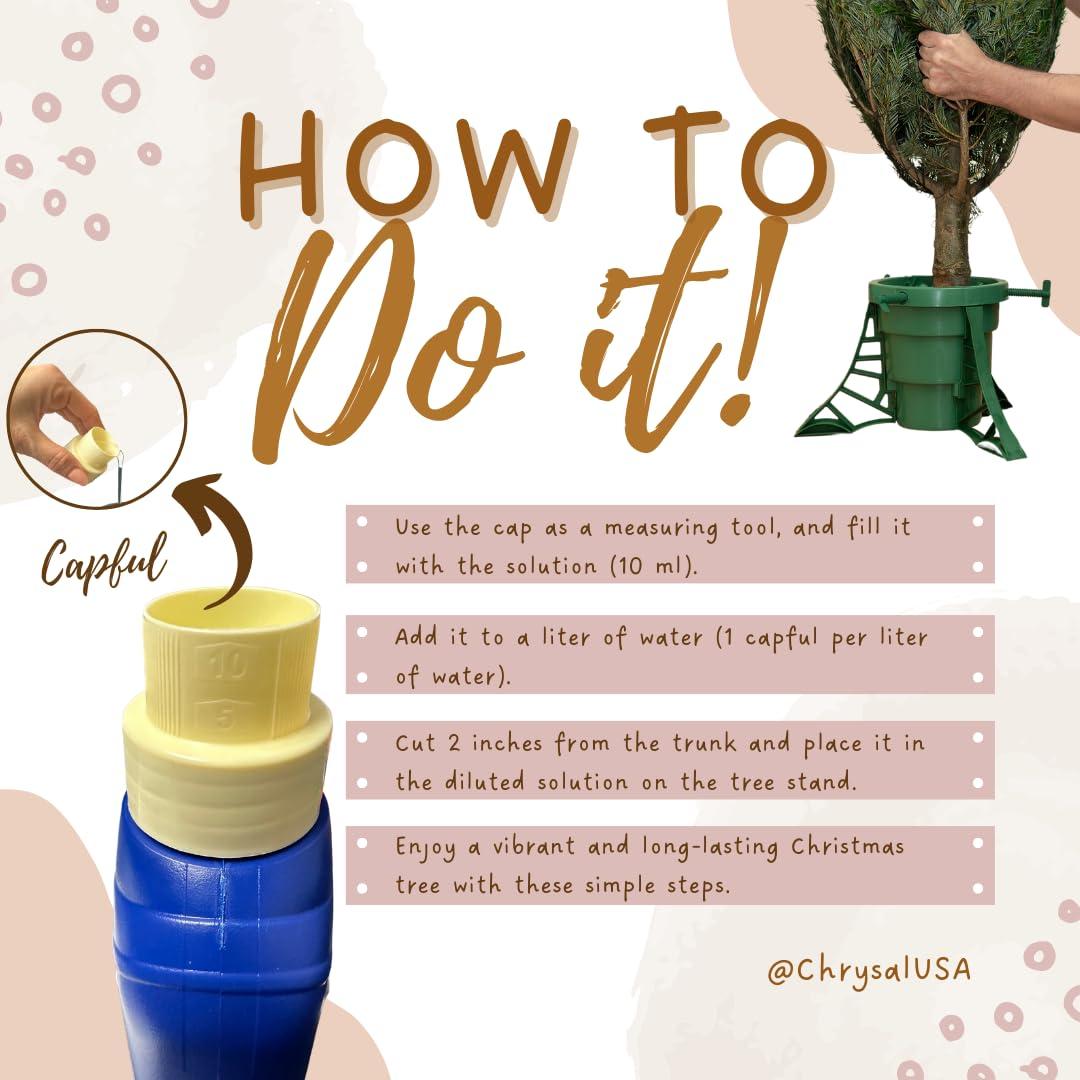 HOW TO
Do it!

Capful

10
5

Use the cap as a measuring tool, and fill it with the solution (10 ml).

Add it to a liter of water (1 capful per liter of water).

Cut 2 inches from the trunk and place it in the diluted solution on the tree stand.

Enjoy a vibrant and long-lasting Christmas tree with these simple steps.

@ChrysalUSA