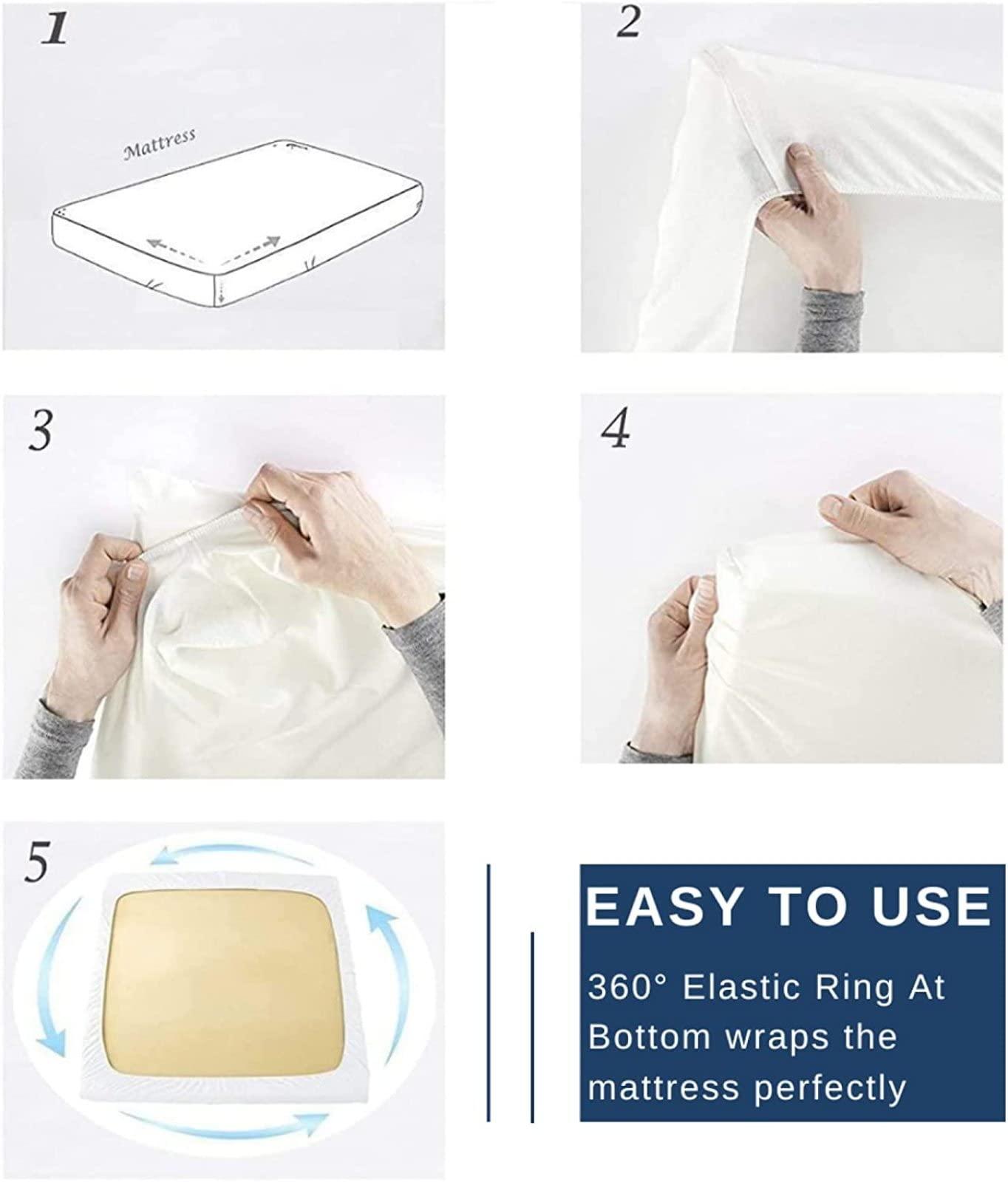 1

Mattress

2

3

4

5

EASY TO USE

360° Elastic Ring At Bottom wraps the mattress perfectly