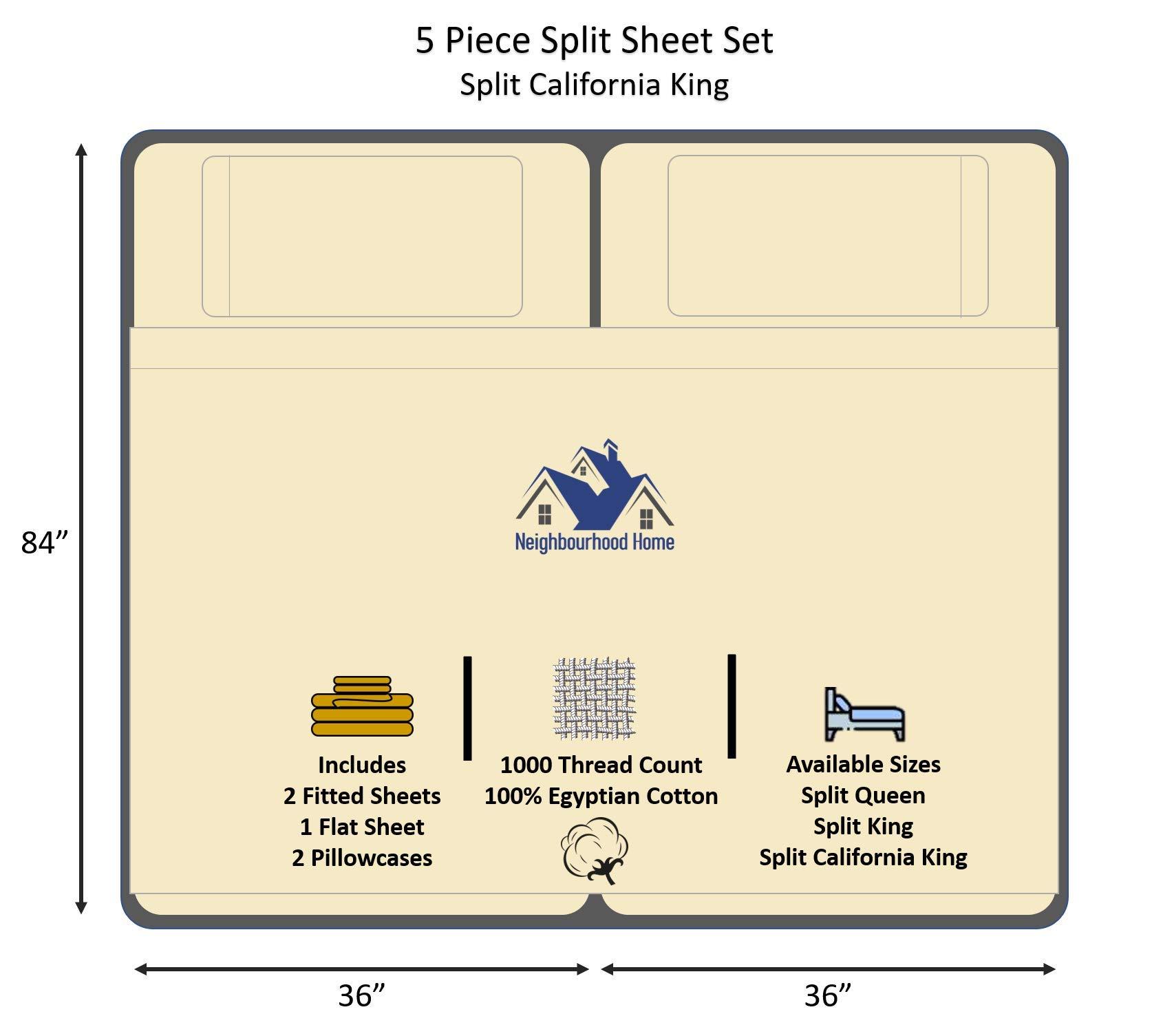 5 Piece Split Sheet Set
Split California King

84”

Neighbourhood Home

Includes
2 Fitted Sheets
1 Flat Sheet
2 Pillowcases

1000 Thread Count
100% Egyptian Cotton

Available Sizes
Split Queen
Split King
Split California King

36”

36”