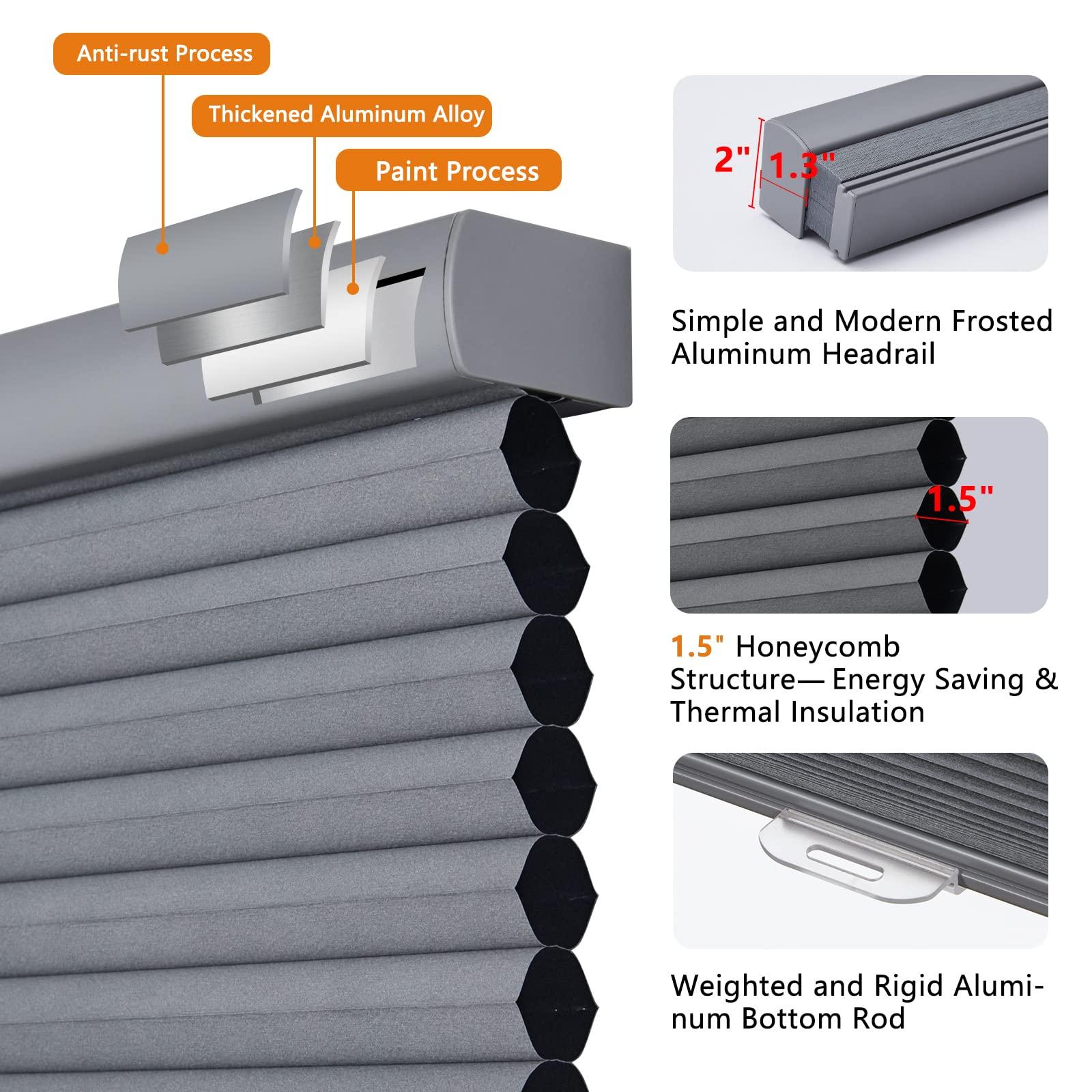 Anti-rust Process

Thickened Aluminum Alloy

Paint Process

2"

1.3"

Simple and Modern Frosted Aluminum Headrail

1.5"

1.5" Honeycomb Structure— Energy Saving & Thermal Insulation

Weighted and Rigid Aluminum Bottom Rod