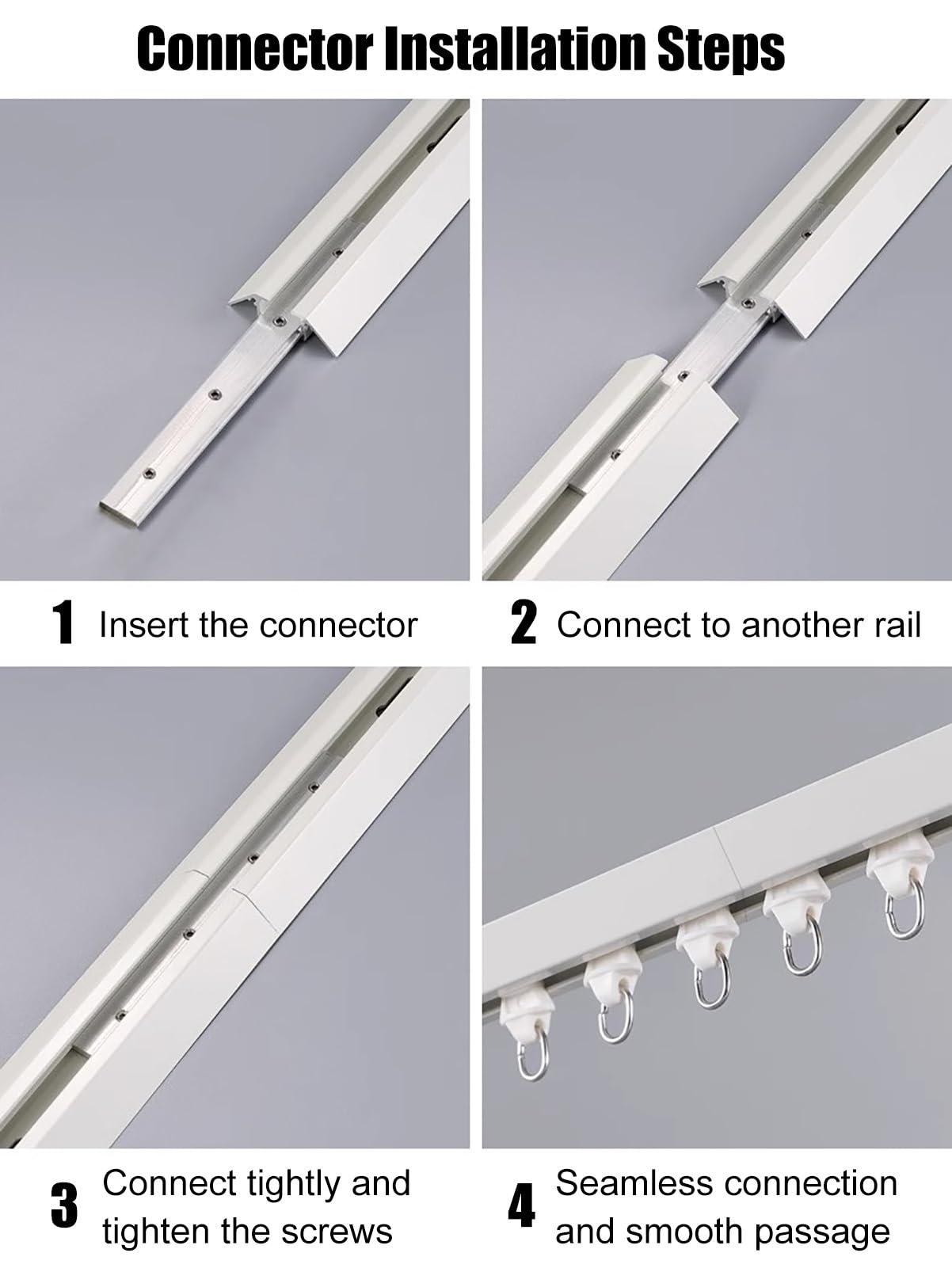 Connector Installation Steps

1 Insert the connector

2 Connect to another rail

3 Connect tightly and tighten the screws

4 Seamless connection and smooth passage