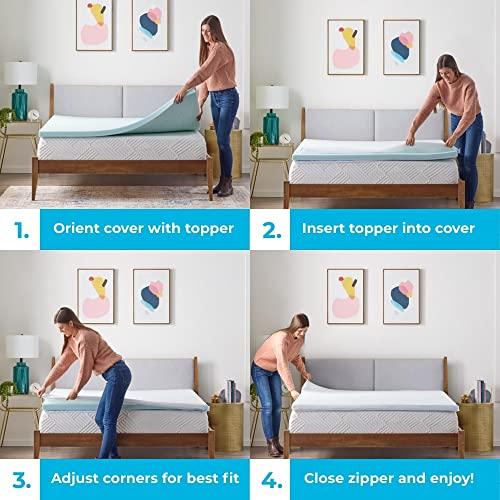 1. Orient cover with topper

2. Insert topper into cover

3. Adjust corners for best fit

4. Close zipper and enjoy!