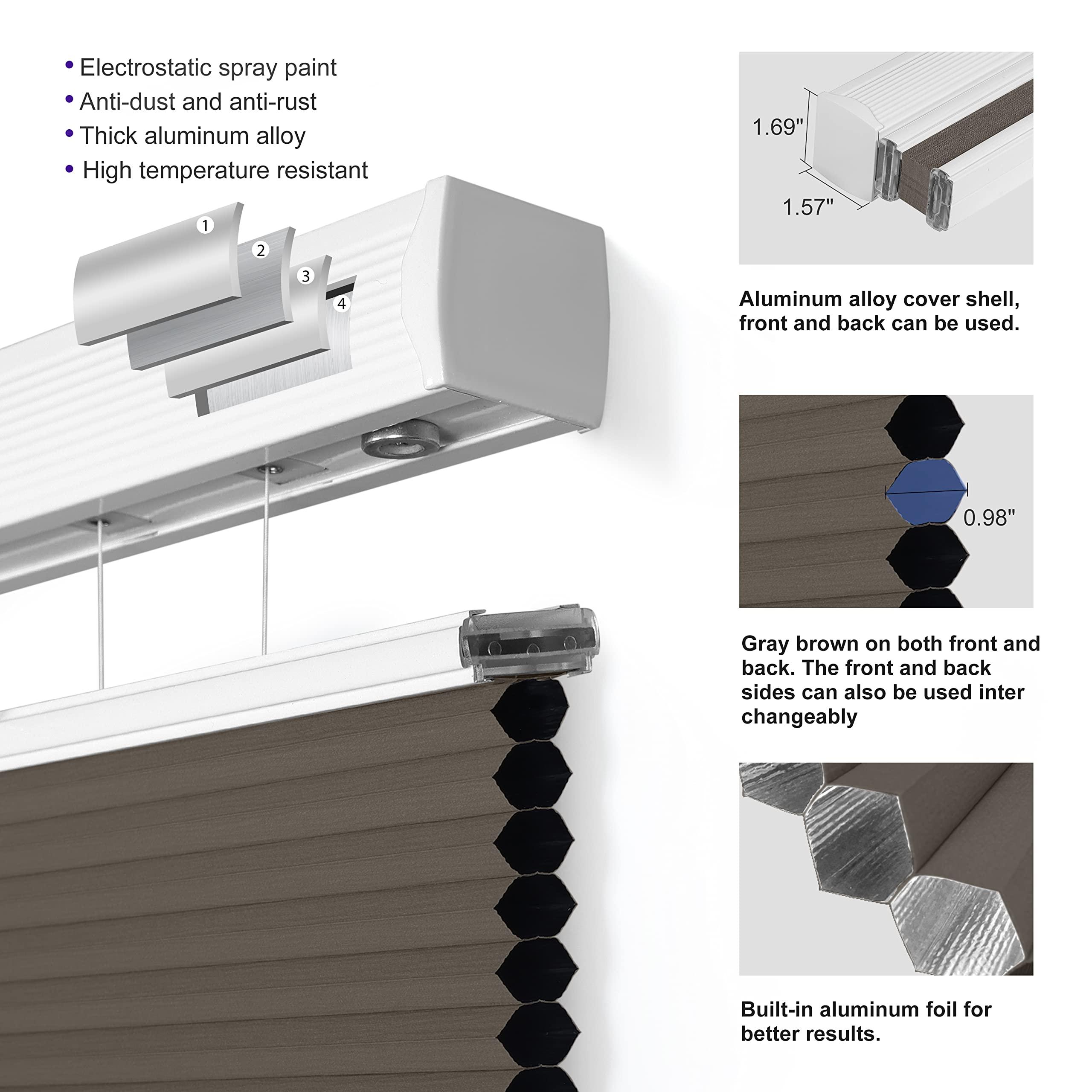 • Electrostatic spray paint
• Anti-dust and anti-rust
• Thick aluminum alloy
• High temperature resistant

1
2
3
4

1.69"
1.57"

Aluminum alloy cover shell, front and back can be used.

0.98"

Gray brown on both front and back. The front and back sides can also be used inter changeably

Built-in aluminum foil for better results.