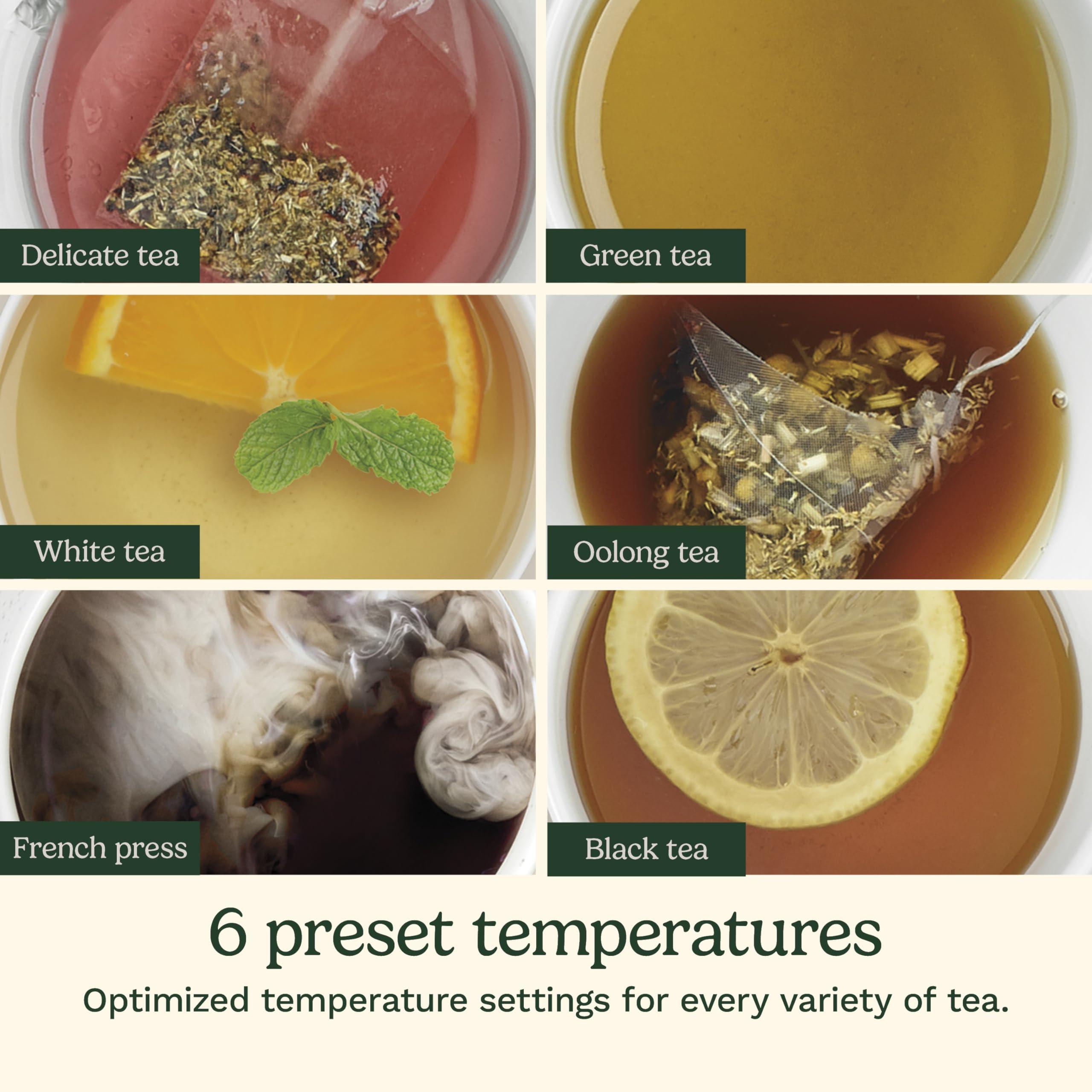 Delicate tea

Green tea

White tea

Oolong tea

French press

Black tea

6 preset temperatures

Optimized temperature settings for every variety of tea.