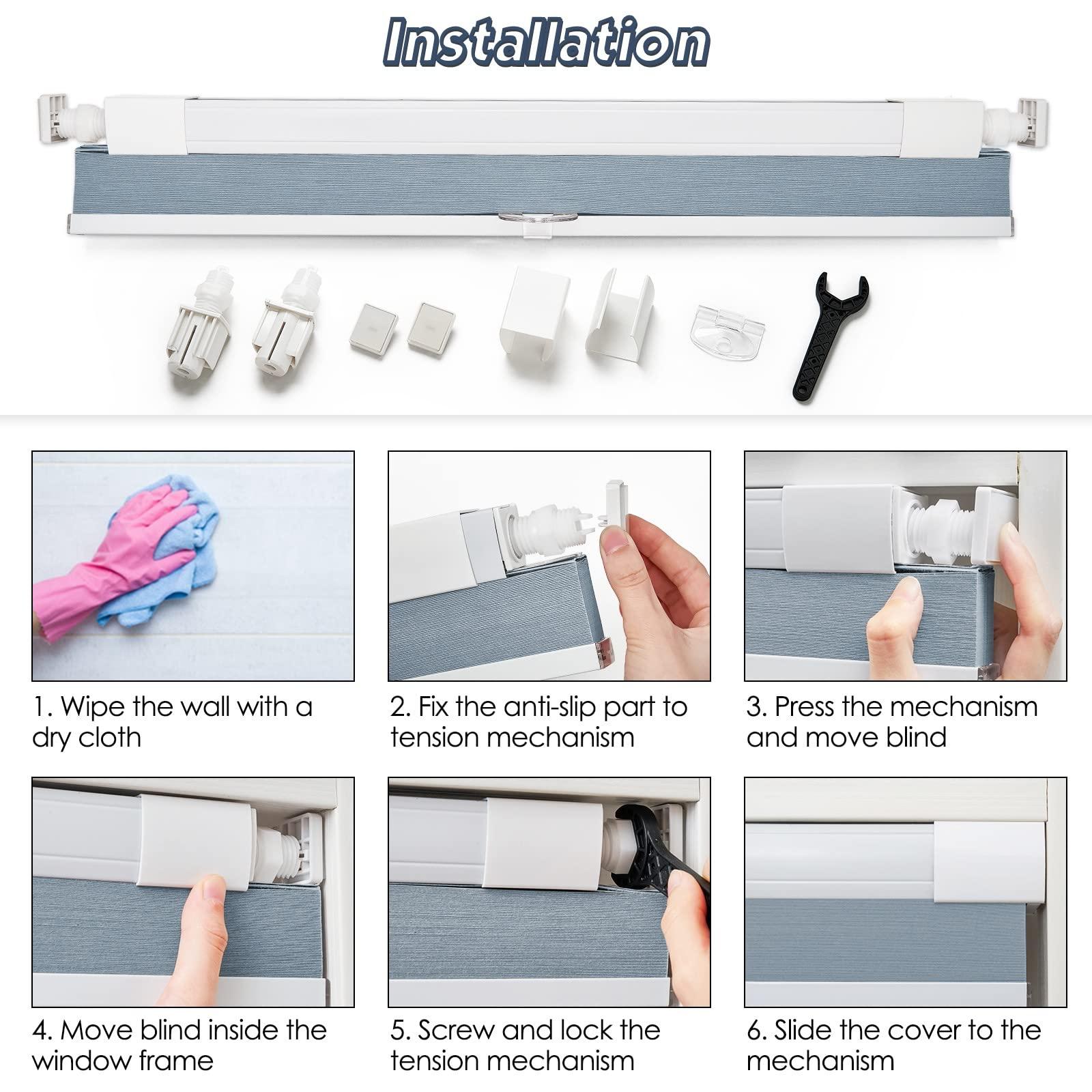 Installation

1. Wipe the wall with a dry cloth

2. Fix the anti-slip part to tension mechanism

3. Press the mechanism and move blind

4. Move blind inside the window frame

5. Screw and lock the tension mechanism

6. Slide the cover to the mechanism