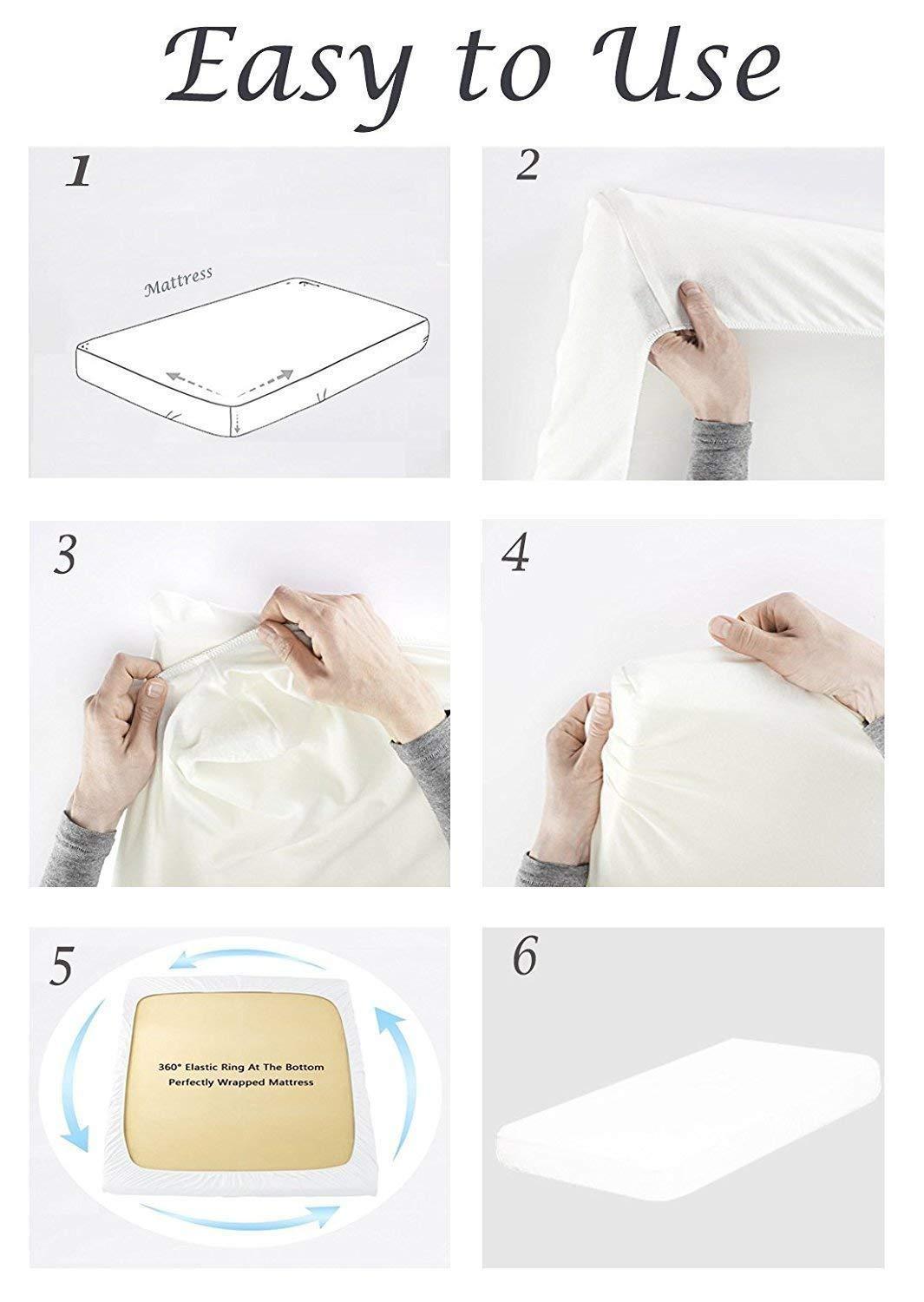 Easy to Use

1

Mattress

2

3

4

5

360° Elastic Ring At The Bottom
Perfectly Wrapped Mattress

6