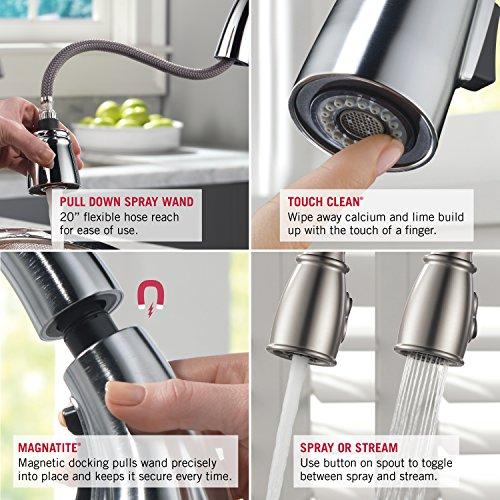 PULL DOWN SPRAY WAND
20" flexible hose reach for ease of use.

TOUCH CLEAN®
Wipe away calcium and lime build up with the touch of a finger.

MAGNATITE®
Magnetic docking pulls wand precisely into place and keeps it secure every time.

SPRAY OR STREAM
Use button on spout to toggle between spray and stream.