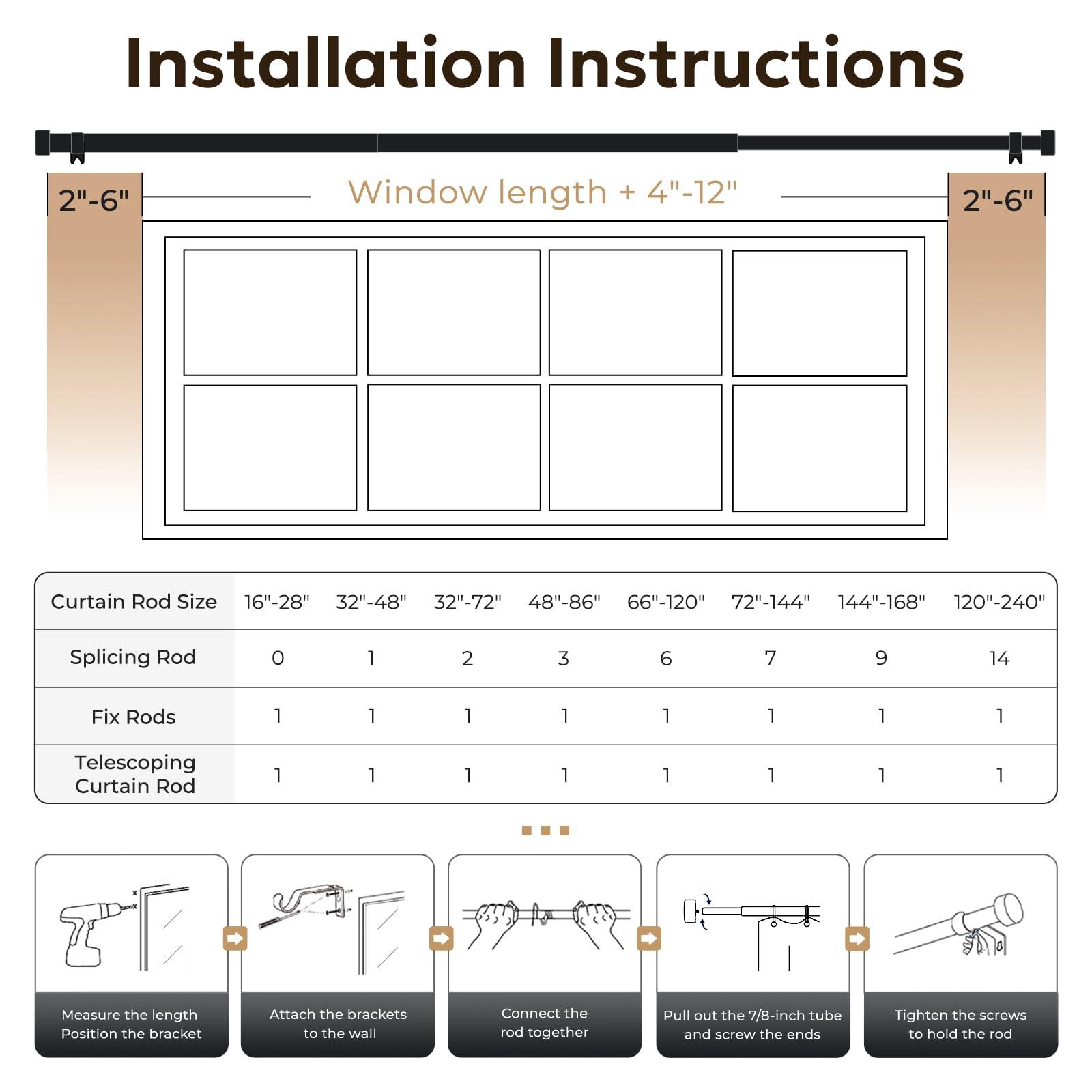 Installation Instructions

2"-6"

Window length + 4"-12"

2"-6"

| Curtain Rod Size | 16"-28" | 32"-48" | 32"-72" | 48"-86" | 66"-120" | 72"-144" | 144"-168" | 120"-240" |
|---|---|---|---|---|---|---|---|---|
| Splicing Rod | 0 | 1 | 2 | 3 | 6 | 7 | 9 | 14 |
| Fix Rods | 1 | 1 | 1 | 1 | 1 | 1 | 1 | 1 |
| Telescoping Curtain Rod | 1 | 1 | 1 | 1 | 1 | 1 | 1 | 1 |

Measure the length
Position the bracket

Attach the brackets to the wall

Connect the rod together

Pull out the 7/8-inch tube and screw the ends

Tighten the screws to hold the rod