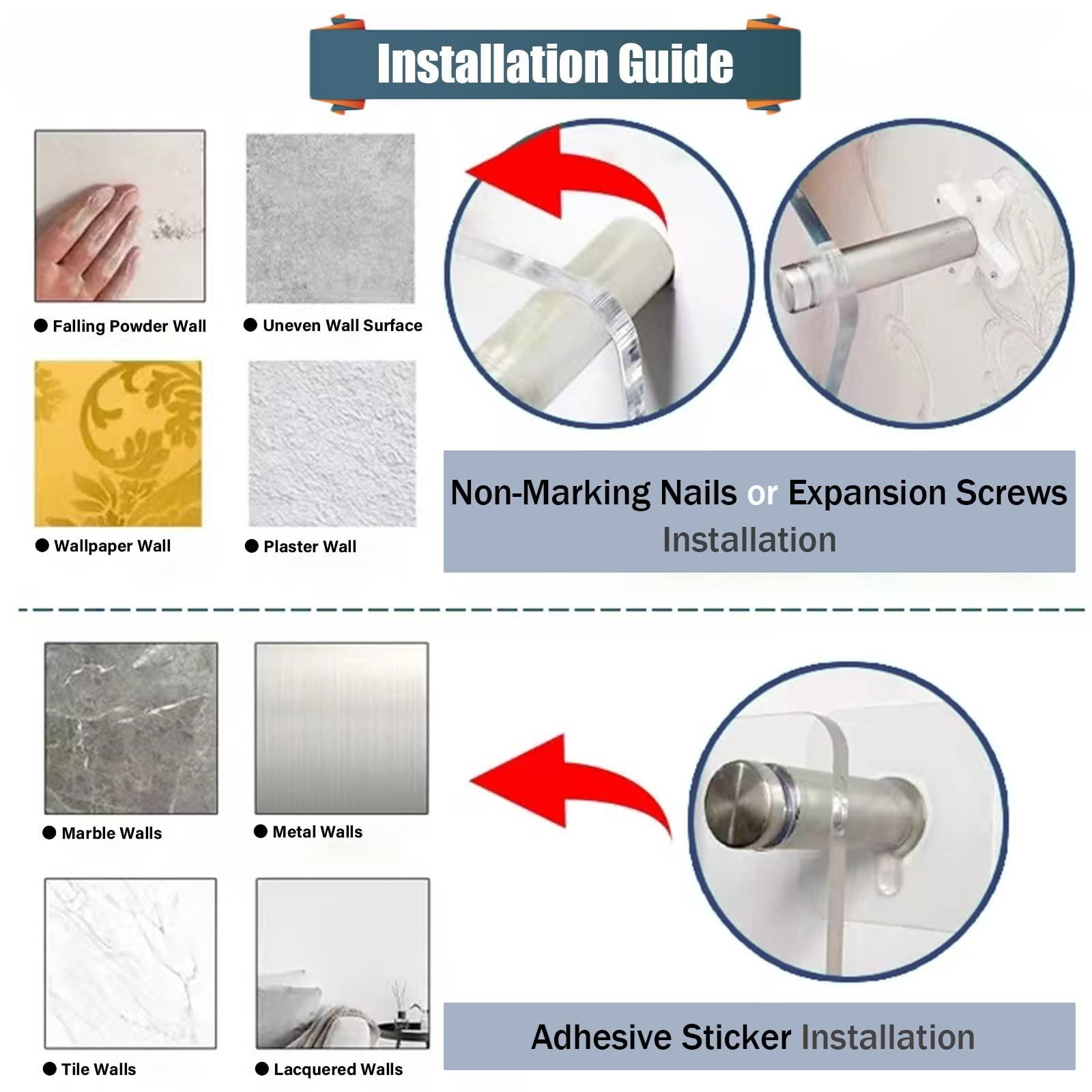 Installation Guide

● Falling Powder Wall

● Uneven Wall Surface

● Wallpaper Wall

● Plaster Wall

Non-Marking Nails or Expansion Screws Installation

● Marble Walls

● Metal Walls

● Tile Walls

● Lacquered Walls

Adhesive Sticker Installation