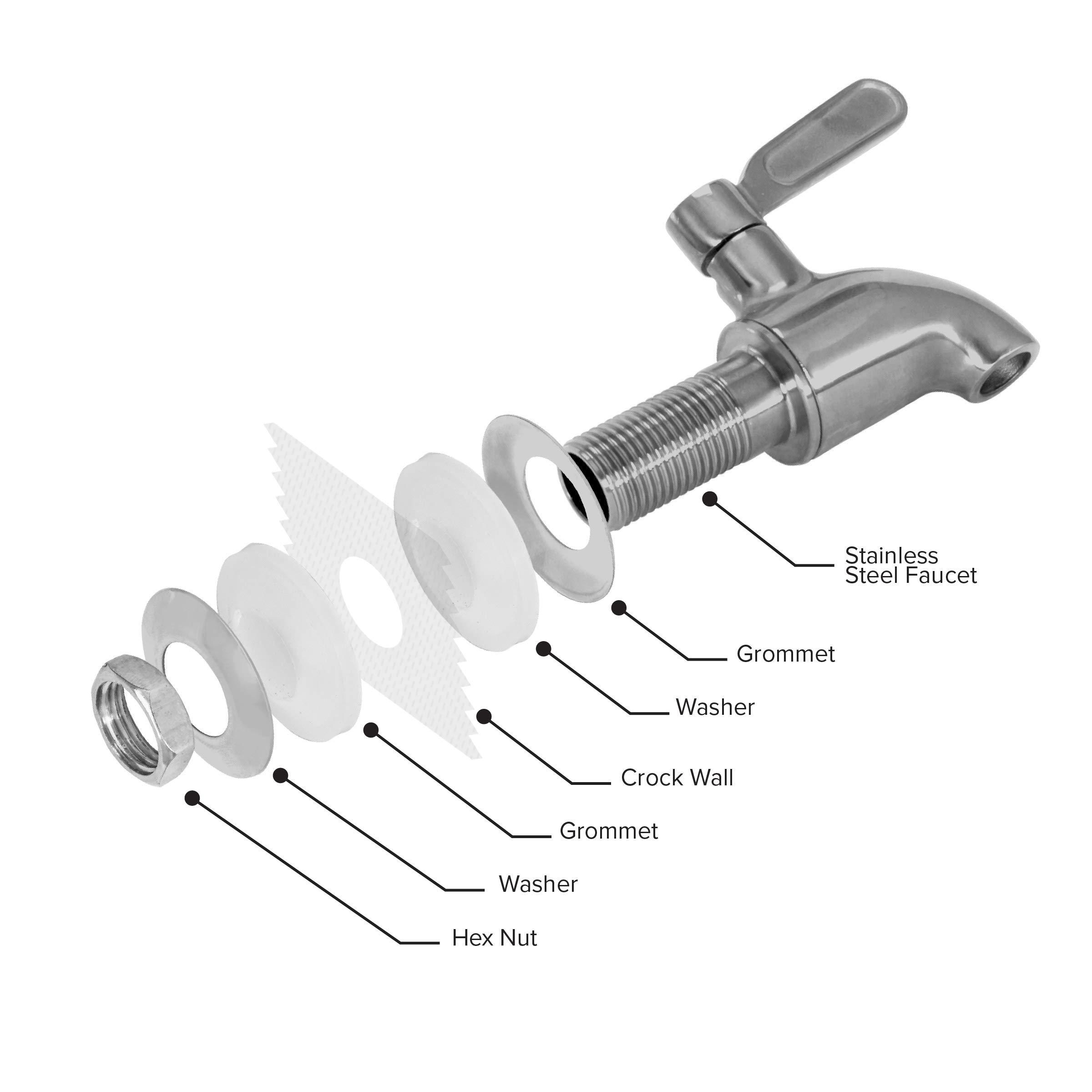 Stainless Steel Faucet

Grommet

Washer

Crock Wall

Grommet

Washer

Hex Nut