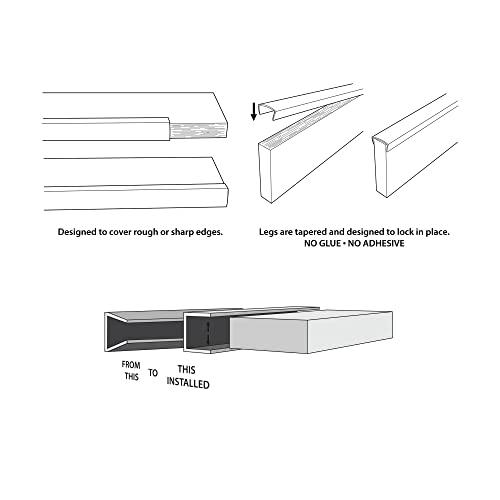 Designed to cover rough or sharp edges.

Legs are tapered and designed to lock in place.
NO GLUE • NO ADHESIVE

FROM THIS

TO

THIS INSTALLED