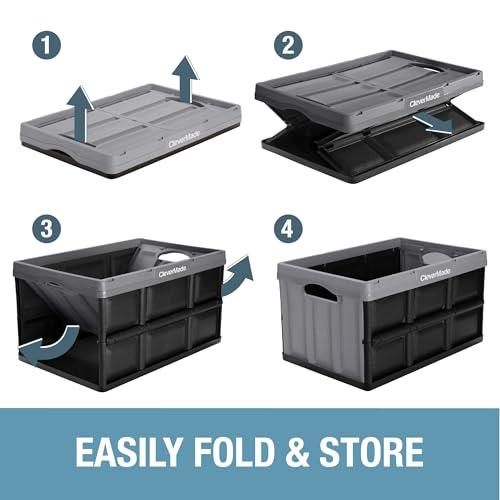 1

CleverMade

2

CleverMade

3

CleverMade

4

CleverMade

EASILY FOLD & STORE