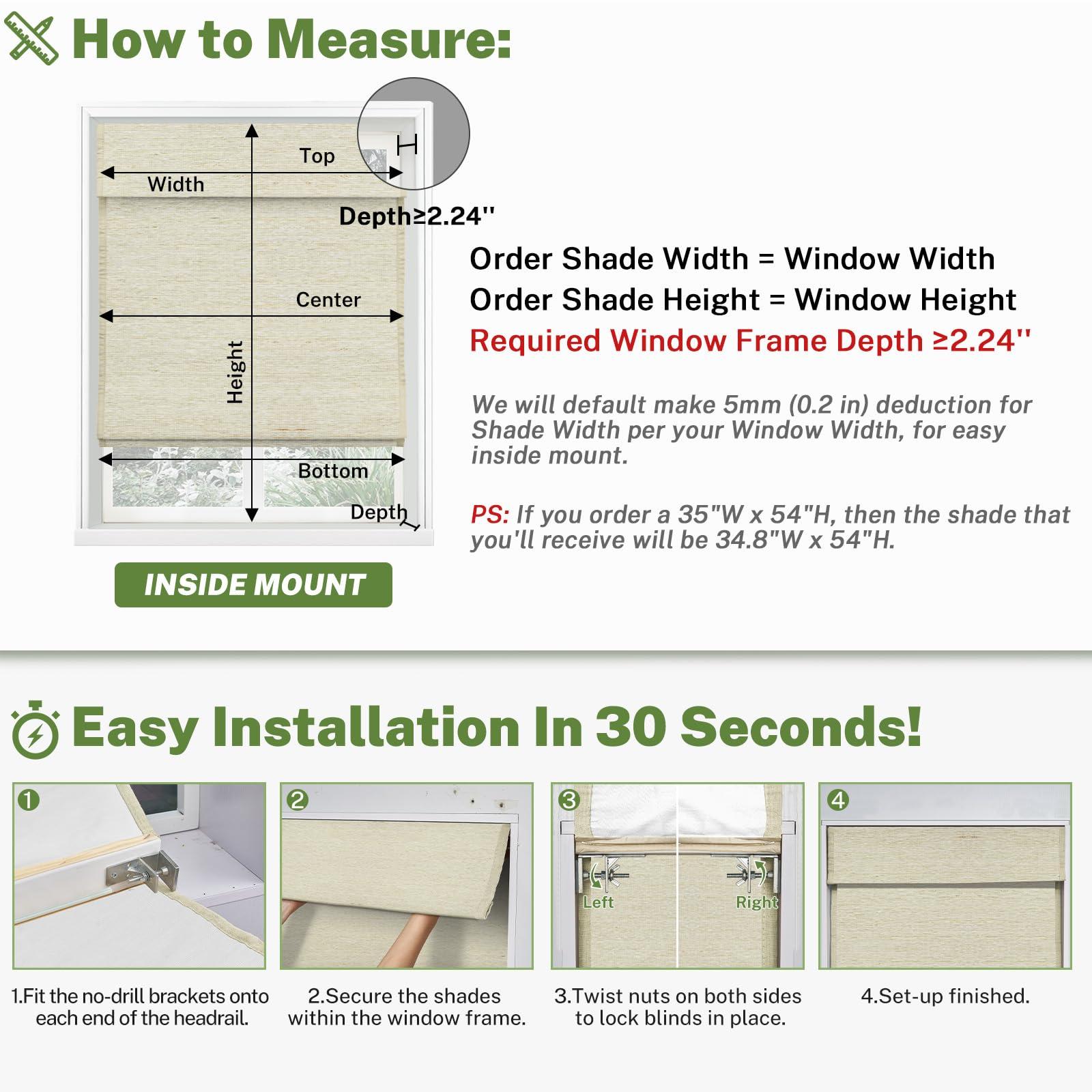 How to Measure:

Top
Width
Depth≥2.24''
Center
Height
Bottom
Depth

INSIDE MOUNT

Order Shade Width = Window Width
Order Shade Height = Window Height
Required Window Frame Depth ≥2.24''

We will default make 5mm (0.2 in) deduction for Shade Width per your Window Width, for easy inside mount.

PS: If you order a 35"W x 54"H, then the shade that you'll receive will be 34.8"W x 54"H.

Easy Installation In 30 Seconds!

1
2
3
Left
Right
4

1.Fit the no-drill brackets onto each end of the headrail.

2.Secure the shades within the window frame.

3.Twist nuts on both sides to lock blinds in place.

4.Set-up finished.