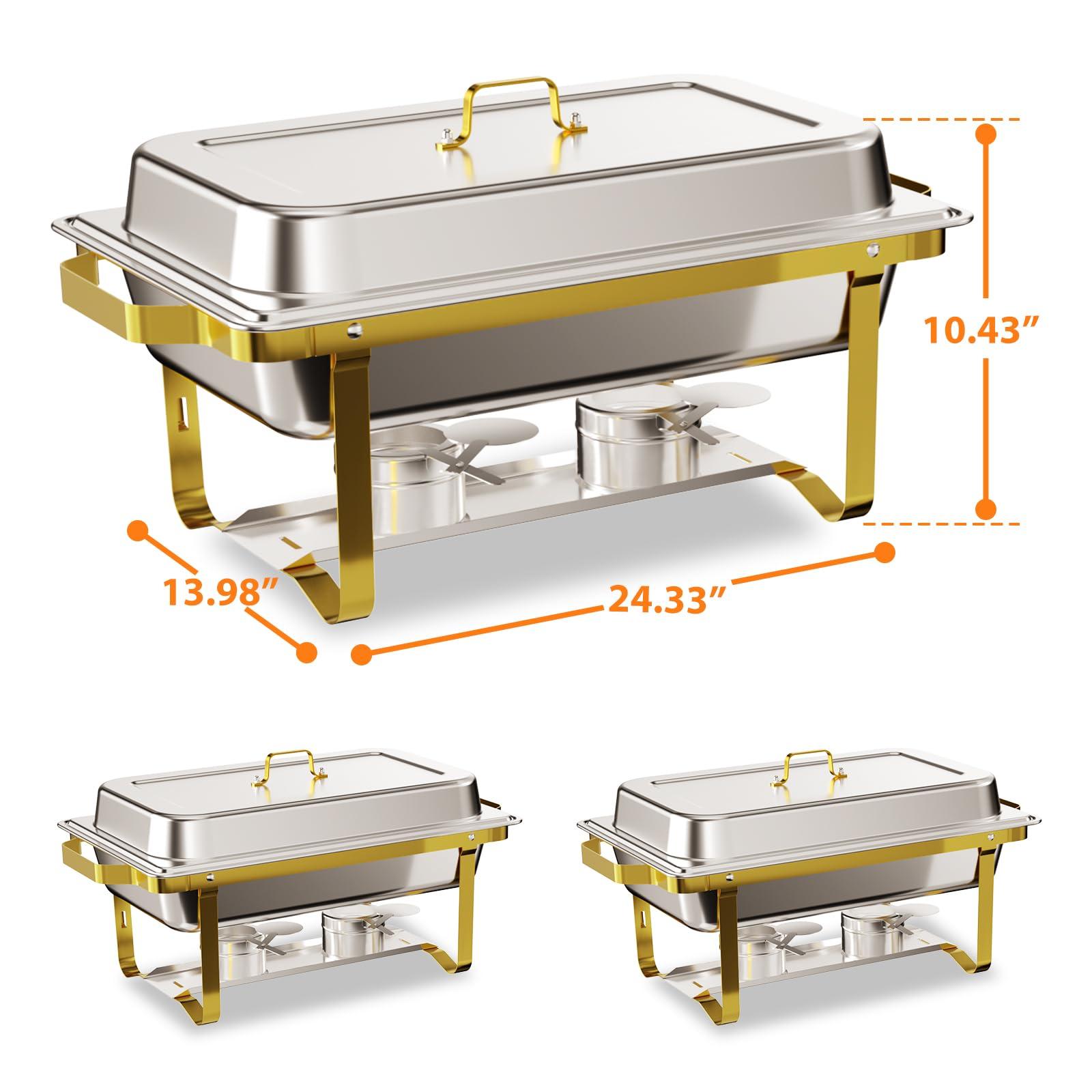 10.43”

13.98”

24.33”