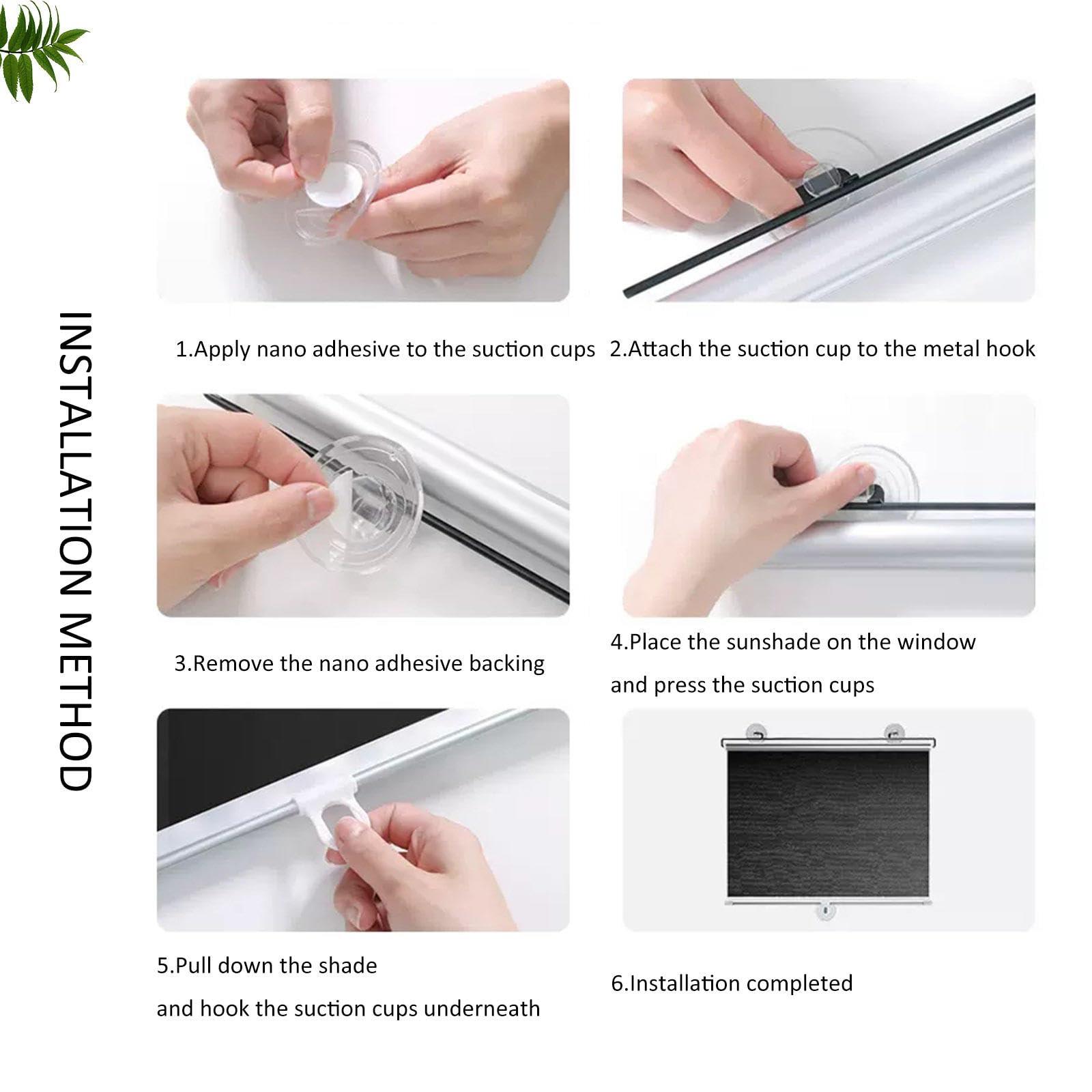 INSTALLATION METHOD

1.Apply nano adhesive to the suction cups

2.Attach the suction cup to the metal hook

3.Remove the nano adhesive backing

4.Place the sunshade on the window and press the suction cups

5.Pull down the shade and hook the suction cups underneath

6.Installation completed