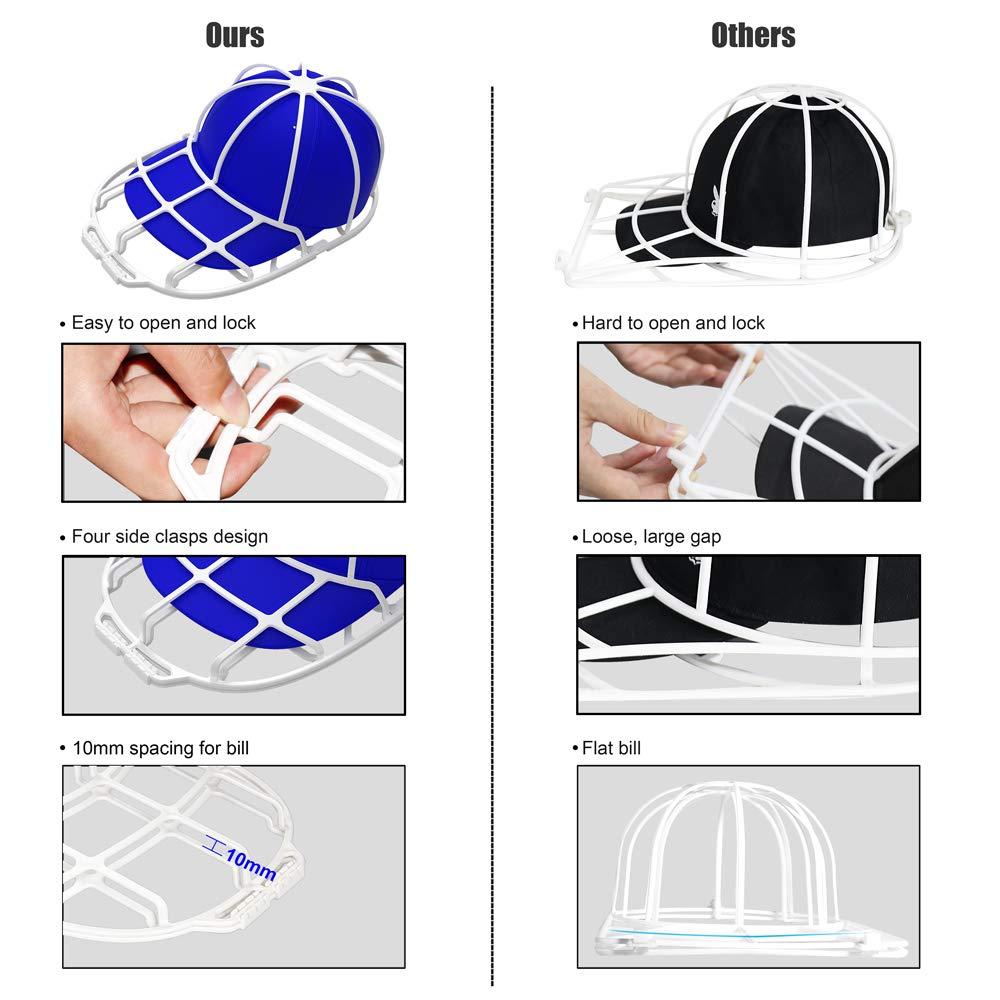 Ours

• Easy to open and lock

• Four side clasps design

• 10mm spacing for bill

10mm

Others

• Hard to open and lock

• Loose, large gap

• Flat bill