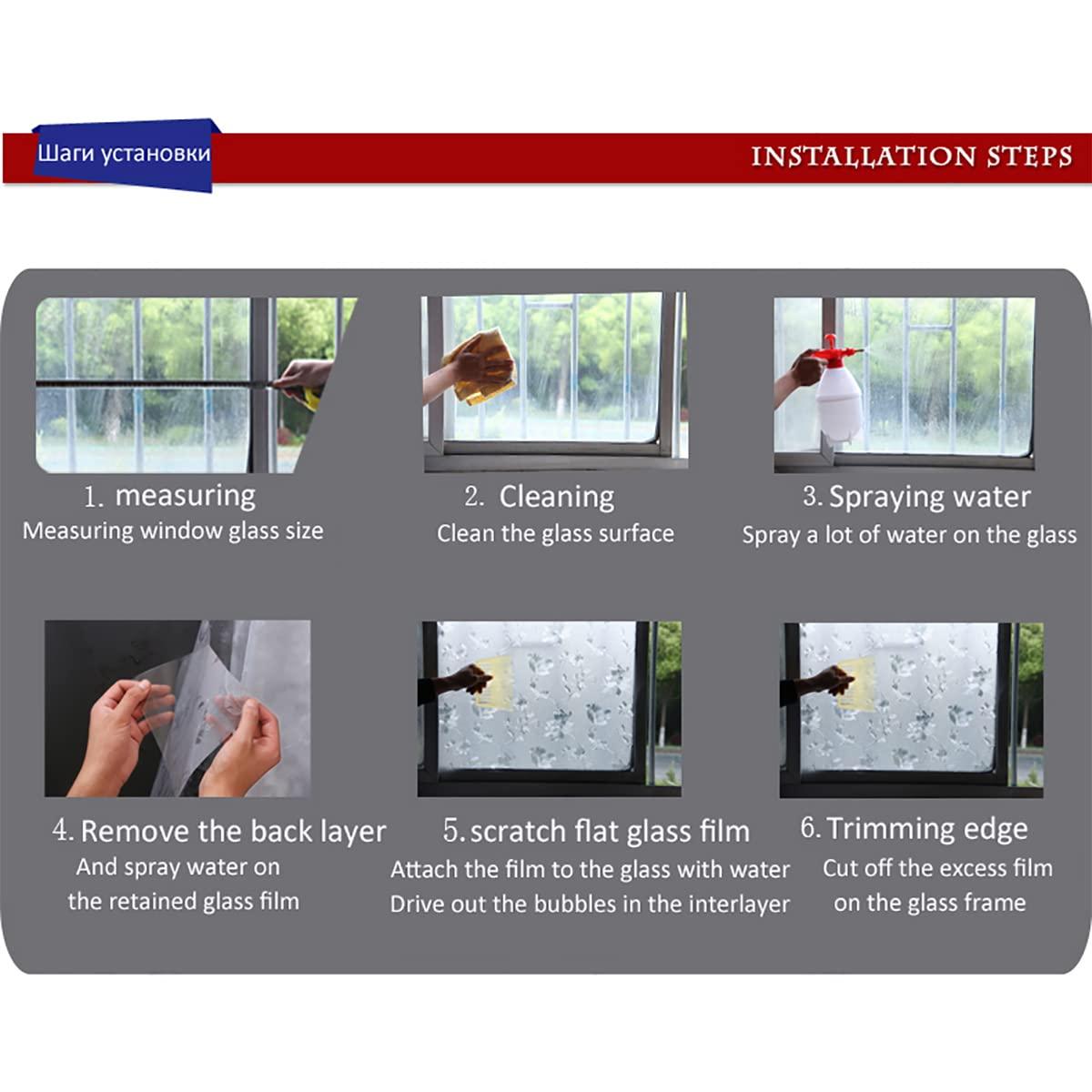 Шаги установки

INSTALLATION STEPS

1. measuring
Measuring window glass size

2. Cleaning
Clean the glass surface

3. Spraying water
Spray a lot of water on the glass

4. Remove the back layer
And spray water on the retained glass film

5. scratch flat glass film
Attach the film to the glass with water
Drive out the bubbles in the interlayer

6. Trimming edge
Cut off the excess film on the glass frame