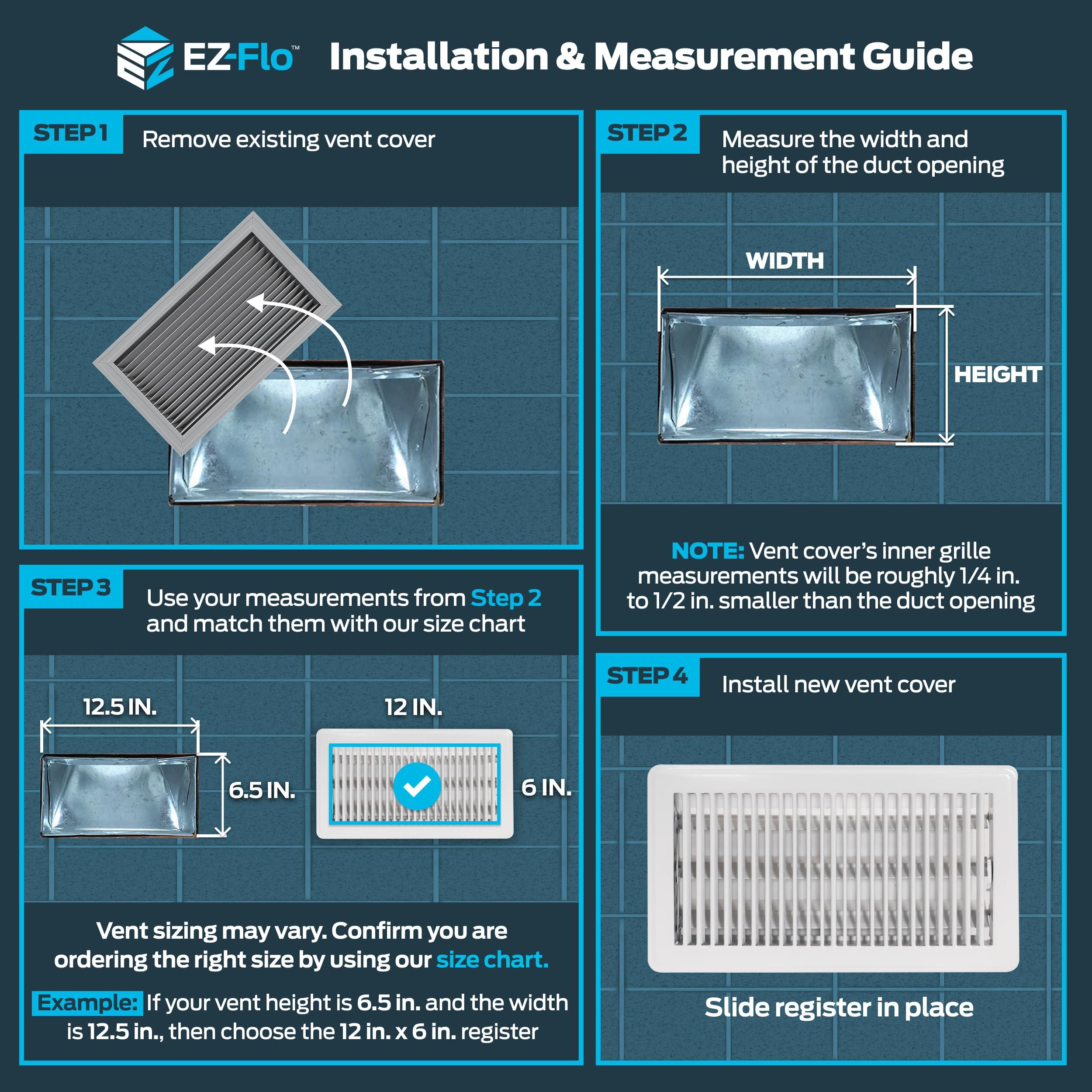 EZ-Flo™ Installation & Measurement Guide

STEP 1 Remove existing vent cover

STEP 2 Measure the width and height of the duct opening

WIDTH

HEIGHT

NOTE: Vent cover's inner grille measurements will be roughly 1/4 in. to 1/2 in. smaller than the duct opening

STEP 3 Use your measurements from Step 2 and match them with our size chart

12.5 IN.

6.5 IN.

12 IN.

6 IN.

Vent sizing may vary. Confirm you are ordering the right size by using our size chart.

Example: If your vent height is 6.5 in. and the width is 12.5 in., then choose the 12 in. x 6 in. register

STEP 4 Install new vent cover

Slide register in place