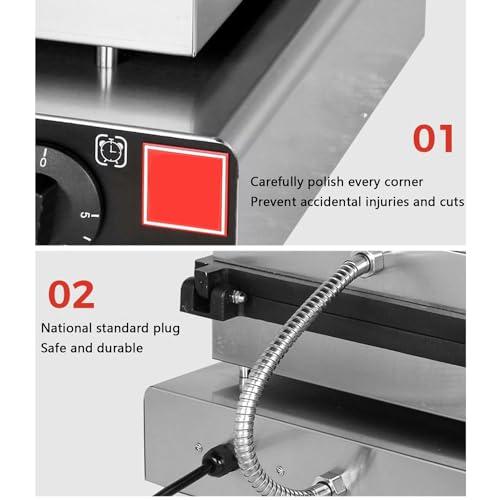 0

5

01

Carefully polish every corner
Prevent accidental injuries and cuts

02

National standard plug
Safe and durable