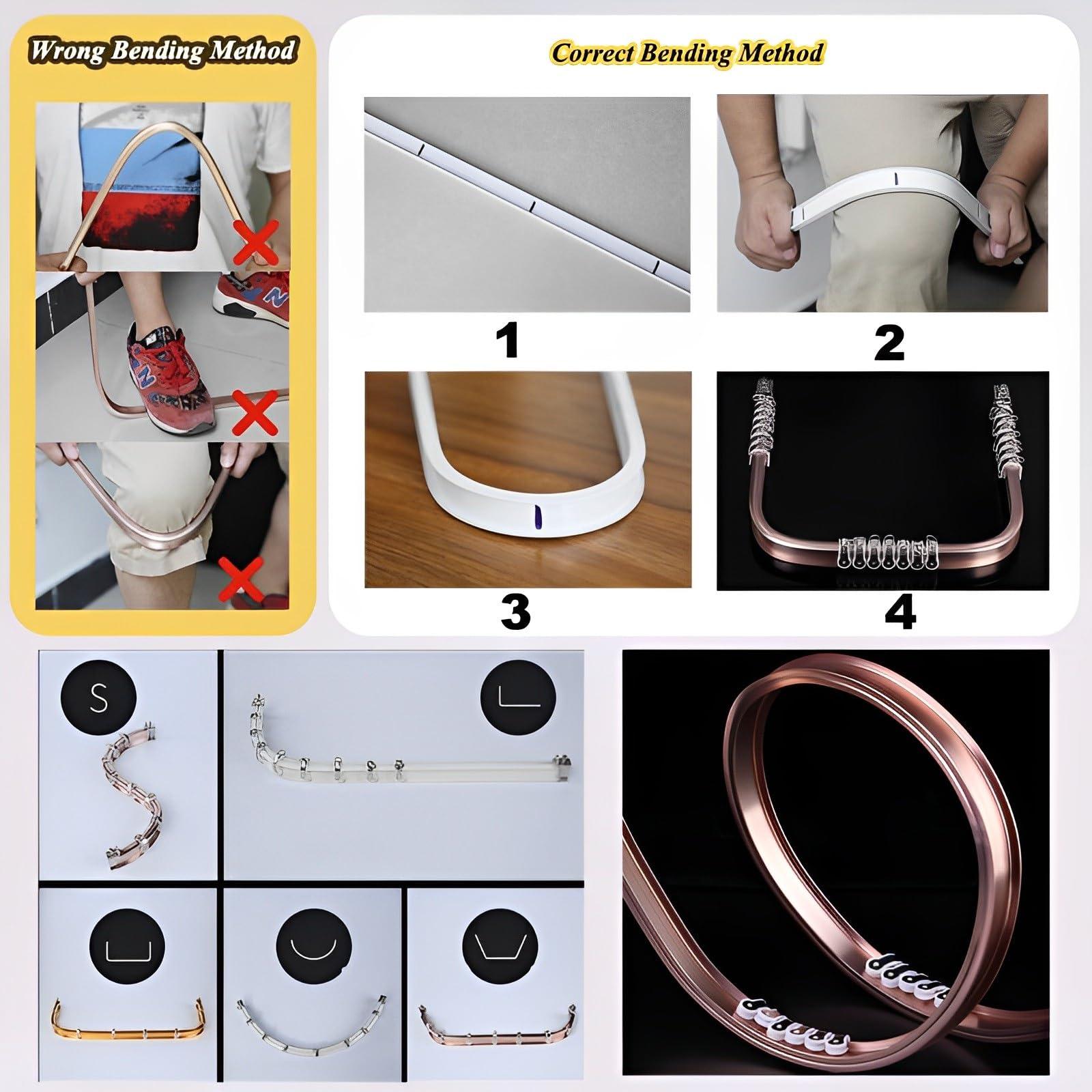 Wrong Bending Method

Correct Bending Method

1

2

3

4

S