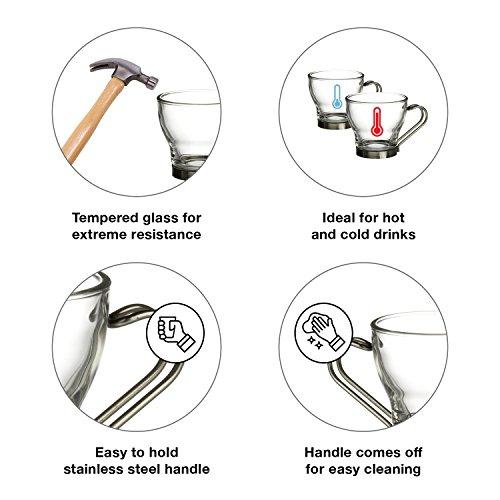 Tempered glass for extreme resistance

Ideal for hot and cold drinks

Easy to hold stainless steel handle

Handle comes off for easy cleaning