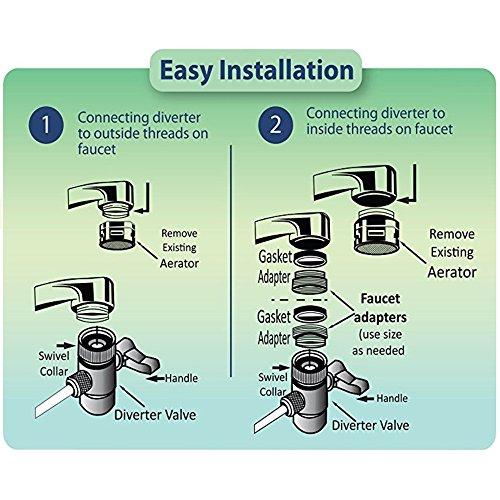 Easy Installation

1

Connecting diverter to outside threads on faucet

Remove Existing Aerator

Swivel Collar

Handle

Diverter Valve

2

Connecting diverter to inside threads on faucet

Remove Existing Aerator

Gasket

Adapter

Gasket

Adapter

Faucet adapters (use size as needed

Swivel Collar

Handle

Diverter Valve