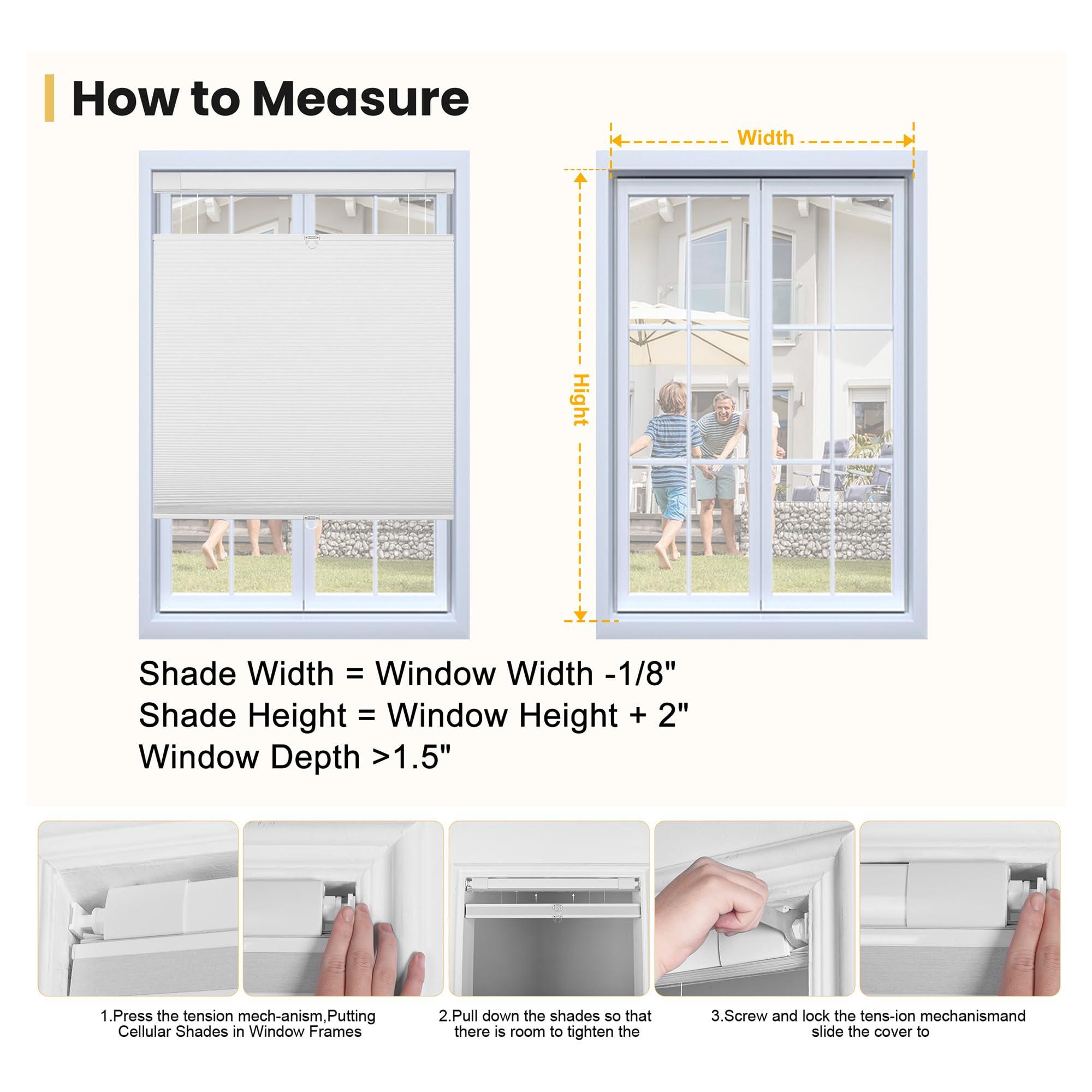 How to Measure

Width

Hight

Shade Width = Window Width -1/8"
Shade Height = Window Height + 2"
Window Depth >1.5"

1.Press the tension mech-anism,Putting Cellular Shades in Window Frames

2.Pull down the shades so that there is room to tighten the

3.Screw and lock the tens-ion mechanismand slide the cover to