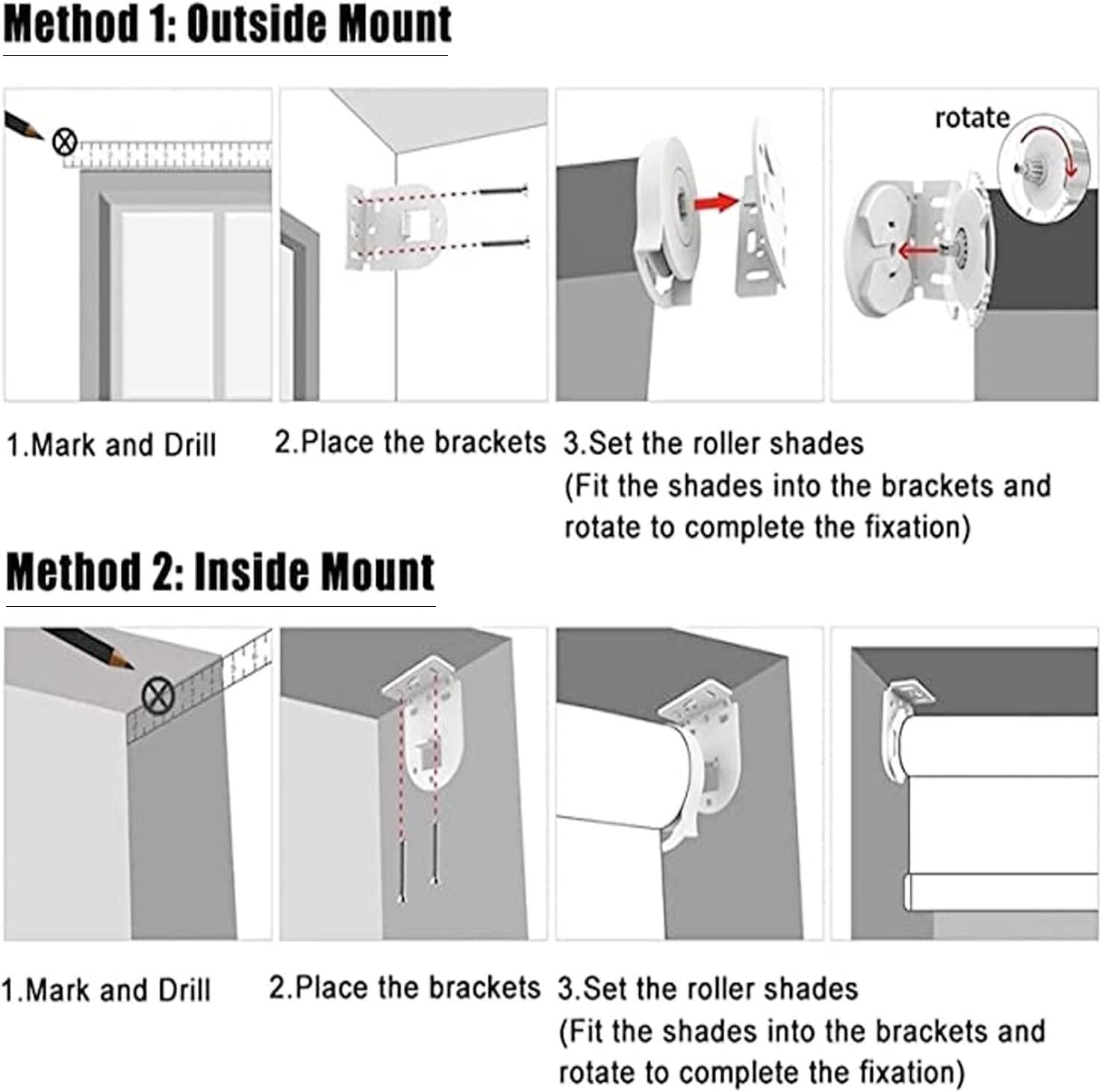 Method 1: Outside Mount

rotate

1.Mark and Drill

2.Place the brackets

3.Set the roller shades
(Fit the shades into the brackets and rotate to complete the fixation)

Method 2: Inside Mount

1.Mark and Drill

2.Place the brackets

3.Set the roller shades
(Fit the shades into the brackets and rotate to complete the fixation)