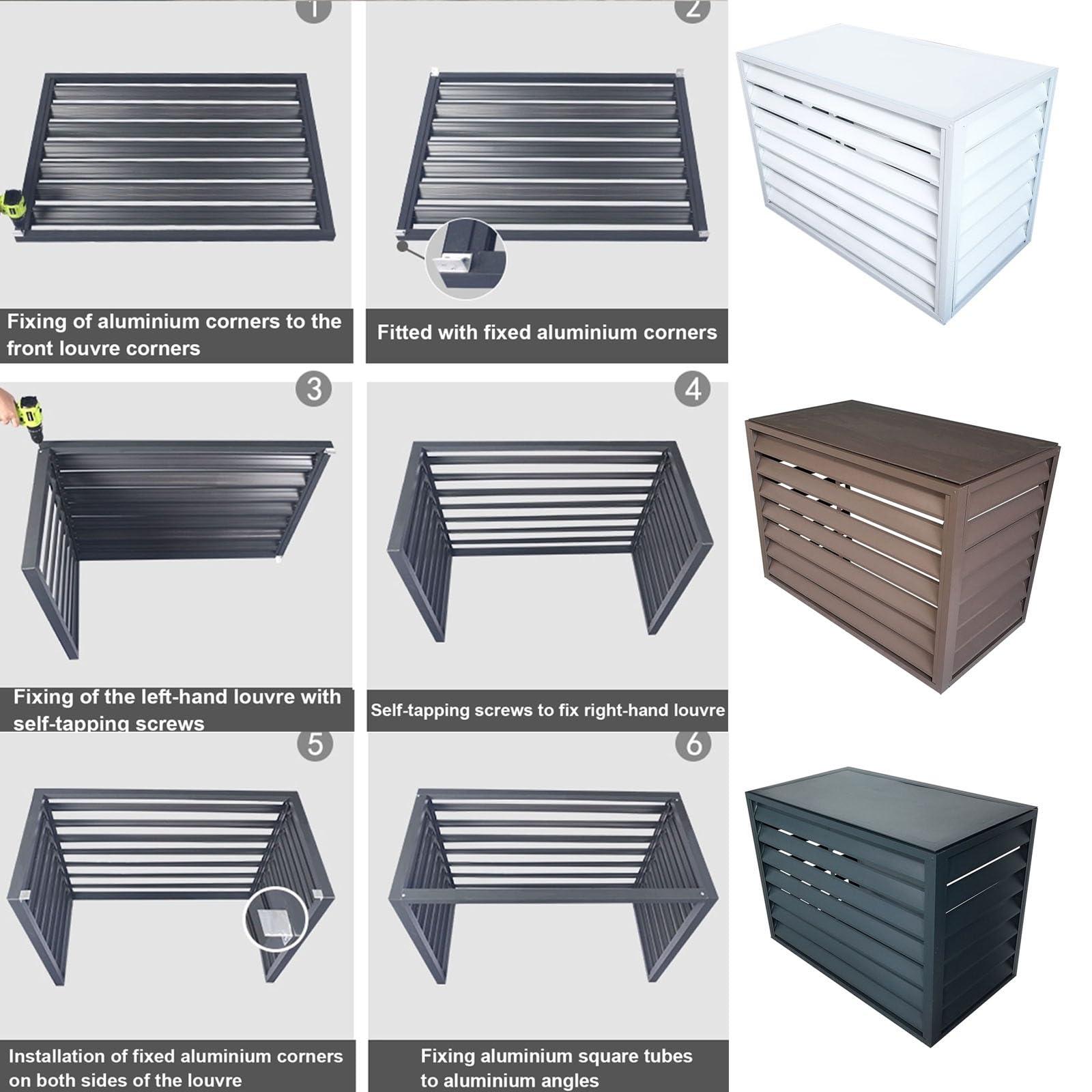 1

Fixing of aluminium corners to the front louvre corners

2

Fitted with fixed aluminium corners

3

Fixing of the left-hand louvre with self-tapping screws

4

Self-tapping screws to fix right-hand louvre

5

Installation of fixed aluminium corners on both sides of the louvre

6

Fixing aluminium square tubes to aluminium angles