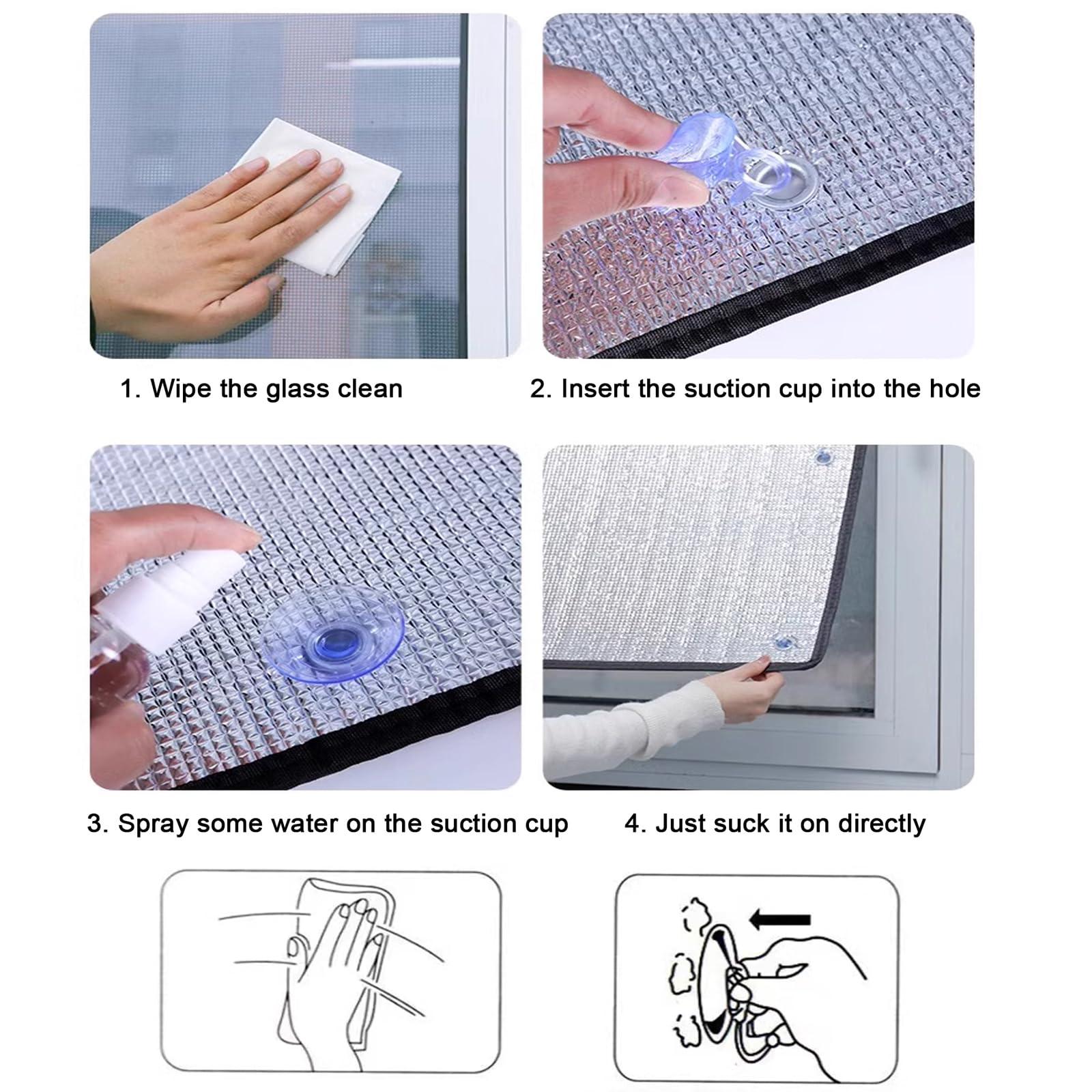 1. Wipe the glass clean

2. Insert the suction cup into the hole

3. Spray some water on the suction cup

4. Just suck it on directly