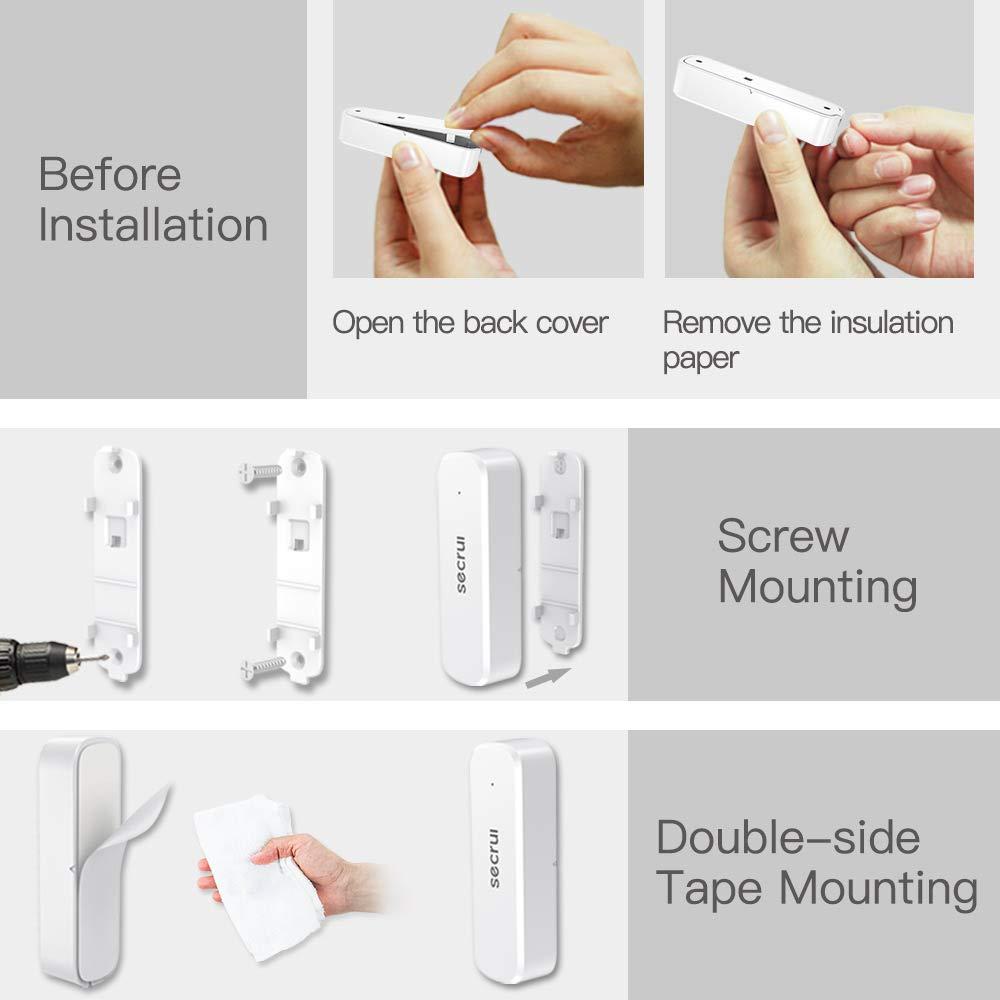 Before Installation

Open the back cover

Remove the insulation paper

secrui

Screw Mounting

secrui

Double-side Tape Mounting