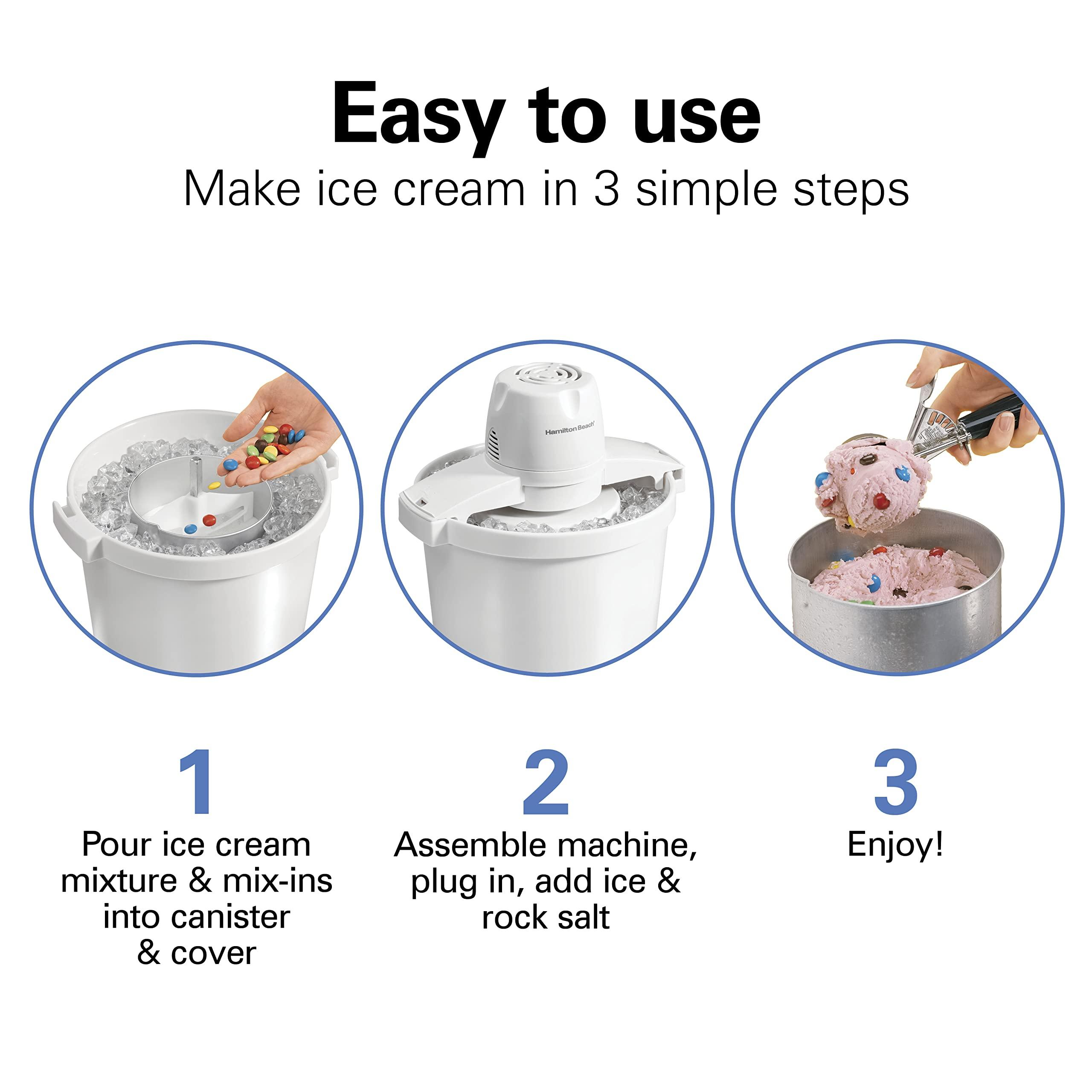 Easy to use
Make ice cream in 3 simple steps

Hamilton Beach

1
Pour ice cream mixture & mix-ins into canister & cover

2
Assemble machine, plug in, add ice & rock salt

3
Enjoy!