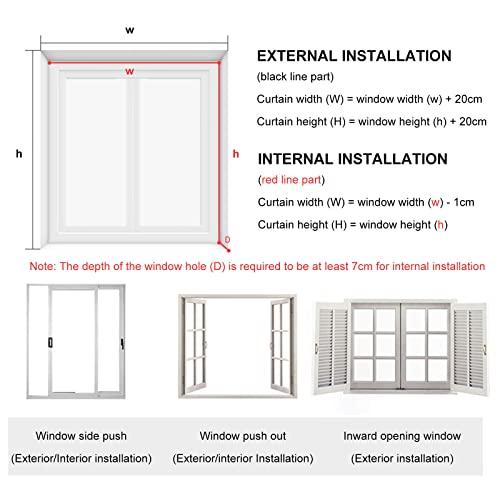 w

w

h

h

D

EXTERNAL INSTALLATION

(black line part)

Curtain width (W) = window width (w) + 20cm

Curtain height (H) = window height (h) + 20cm

INTERNAL INSTALLATION

(red line part)

Curtain width (W) = window width (w) - 1cm

Curtain height (H) = window height (h)

Note: The depth of the window hole (D) is required to be at least 7cm for internal installation

Window side push
(Exterior/Interior installation)

Window push out
(Exterior/interior Installation)

Inward opening window
(Exterior installation)