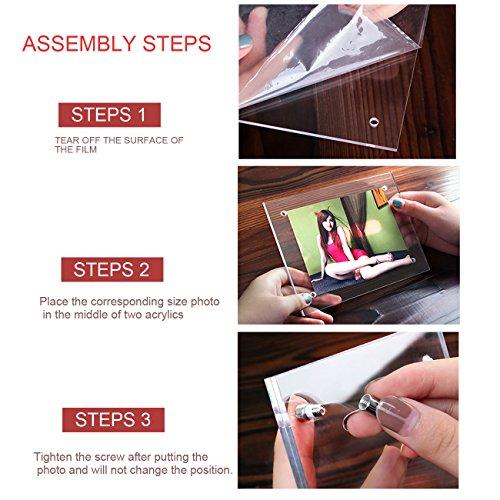 ASSEMBLY STEPS

STEPS 1

TEAR OFF THE SURFACE OF THE FILM

STEPS 2

Place the corresponding size photo in the middle of two acrylics

STEPS 3

Tighten the screw after putting the photo and will not change the position.