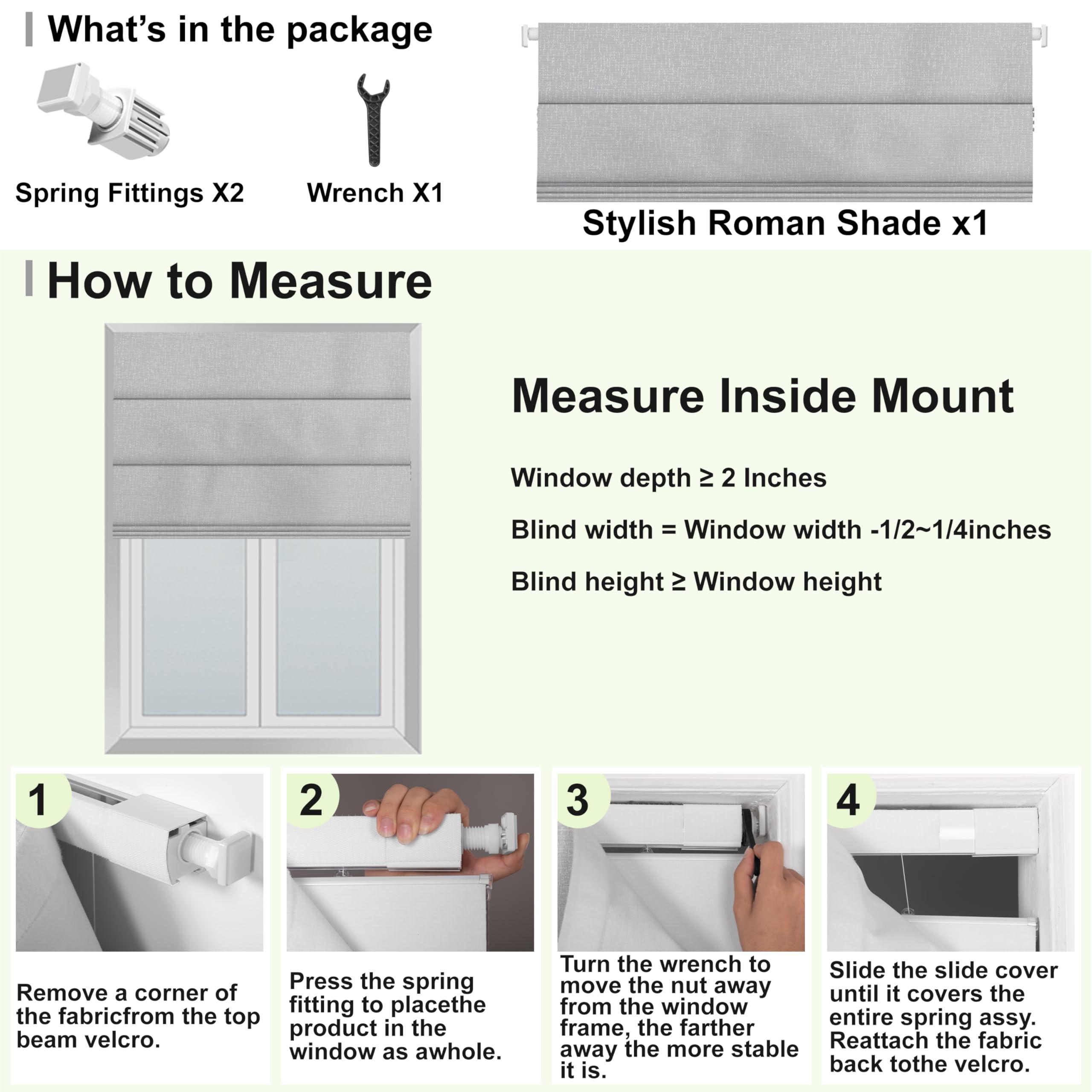 What's in the package

Spring Fittings X2

Wrench X1

Stylish Roman Shade x1

How to Measure

Measure Inside Mount

Window depth ≥ 2 Inches

Blind width = Window width -1/2~1/4inches

Blind height ≥ Window height

1

Remove a corner of the fabricfrom the top beam velcro.

2

Press the spring fitting to placethe product in the window as awhole.

3

Turn the wrench to move the nut away from the window frame, the farther away the more stable it is.

4

Slide the slide cover until it covers the entire spring assy. Reattach the fabric back tothe velcro.