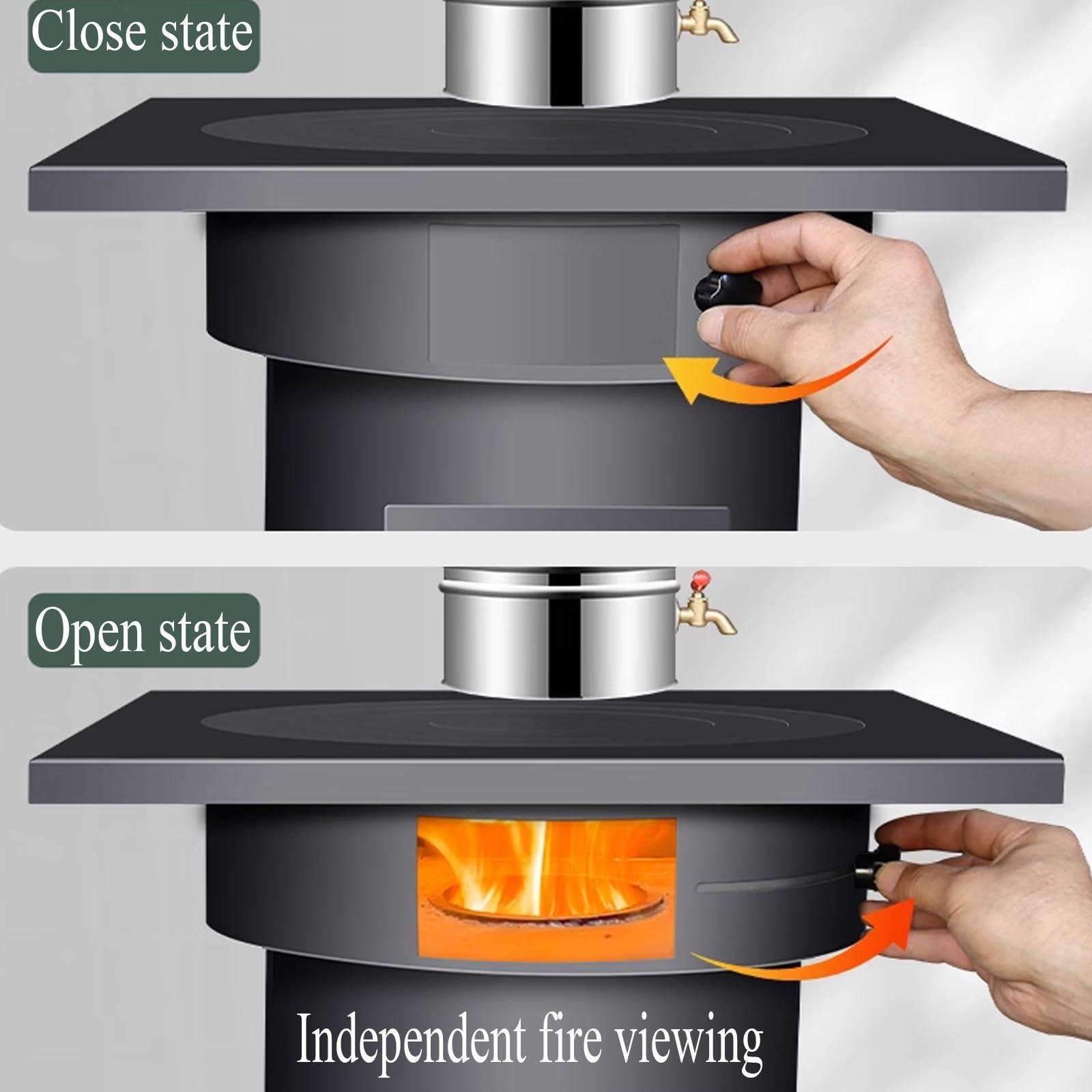 Close state

Open state

Independent fire viewing