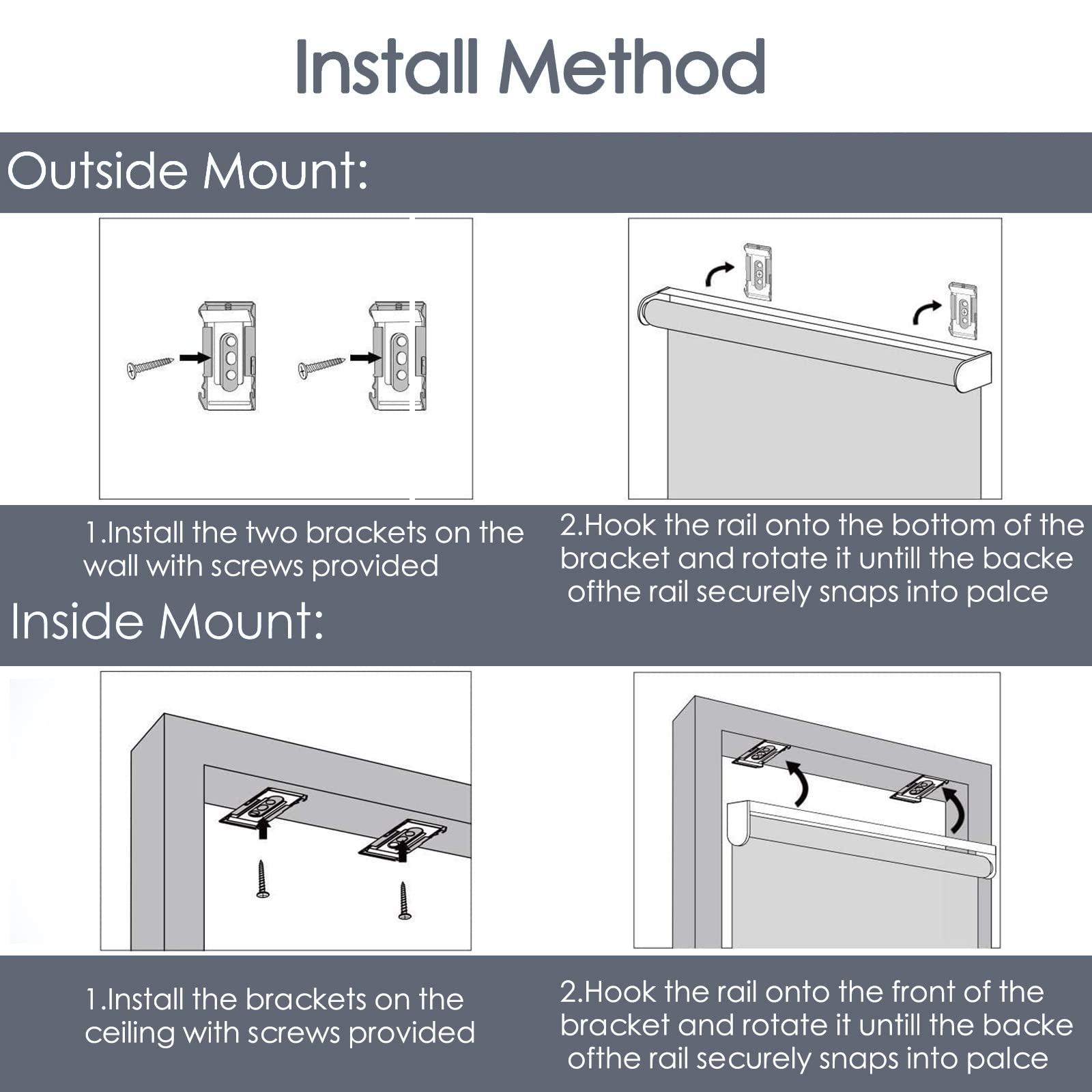 Install Method

Outside Mount:

1.Install the two brackets on the wall with screws provided

2.Hook the rail onto the bottom of the bracket and rotate it untill the backe ofthe rail securely snaps into palce

Inside Mount:

1.Install the brackets on the ceiling with screws provided

2.Hook the rail onto the front of the bracket and rotate it untill the backe ofthe rail securely snaps into palce