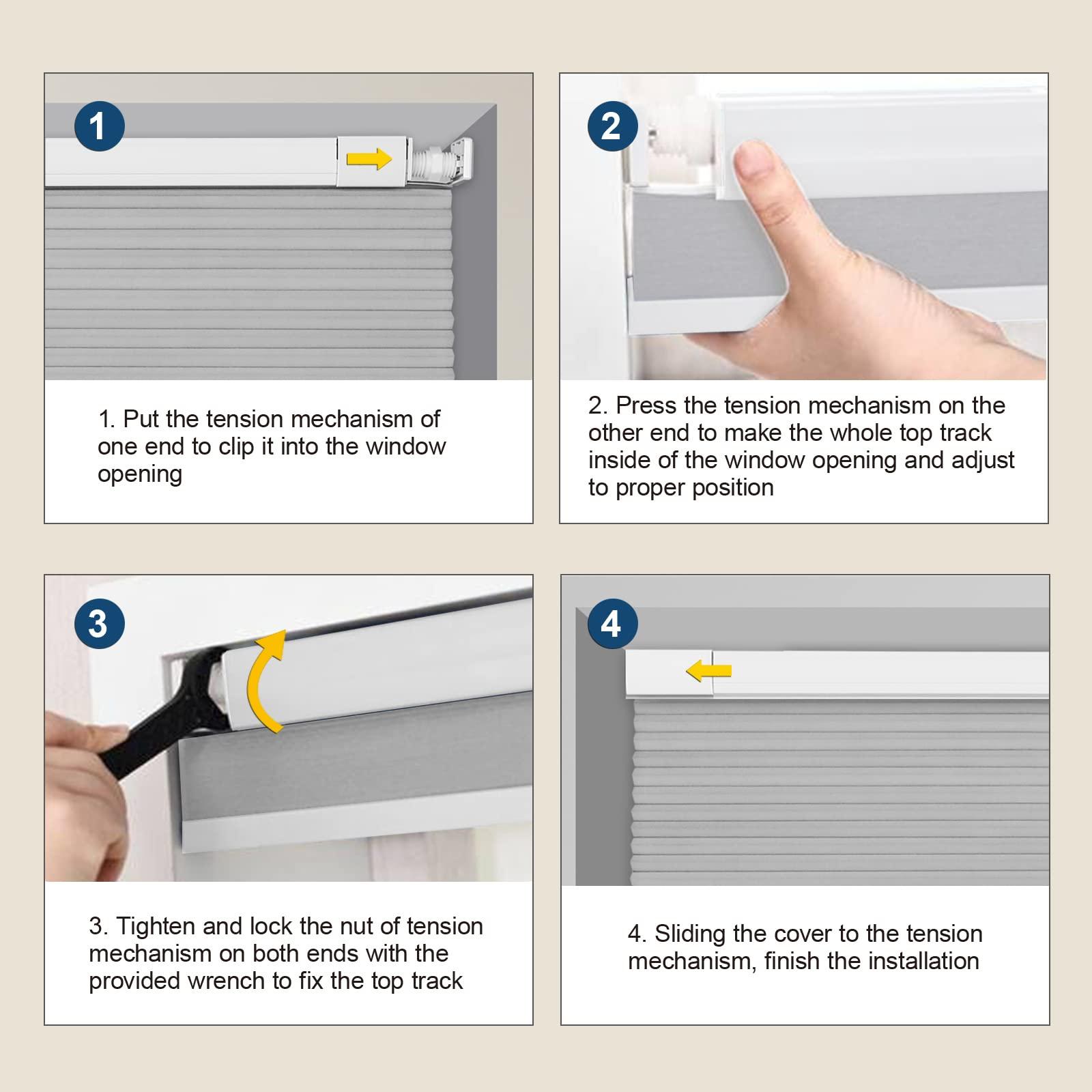 1

1. Put the tension mechanism of one end to clip it into the window opening

2

2. Press the tension mechanism on the other end to make the whole top track inside of the window opening and adjust to proper position

3

3. Tighten and lock the nut of tension mechanism on both ends with the provided wrench to fix the top track

4

4. Sliding the cover to the tension mechanism, finish the installation