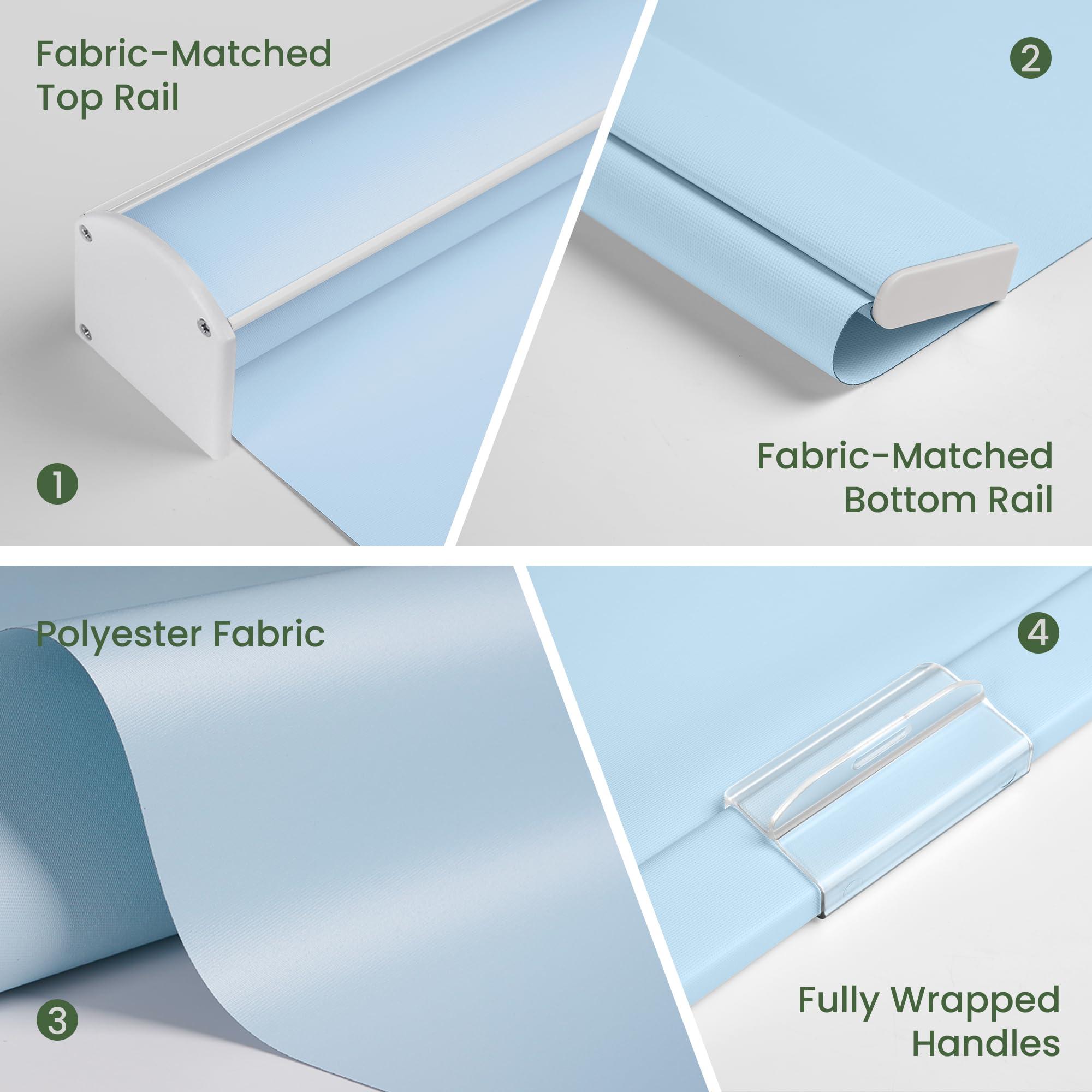 Fabric-Matched Top Rail

1

2

Fabric-Matched Bottom Rail

Polyester Fabric

3

4

Fully Wrapped Handles