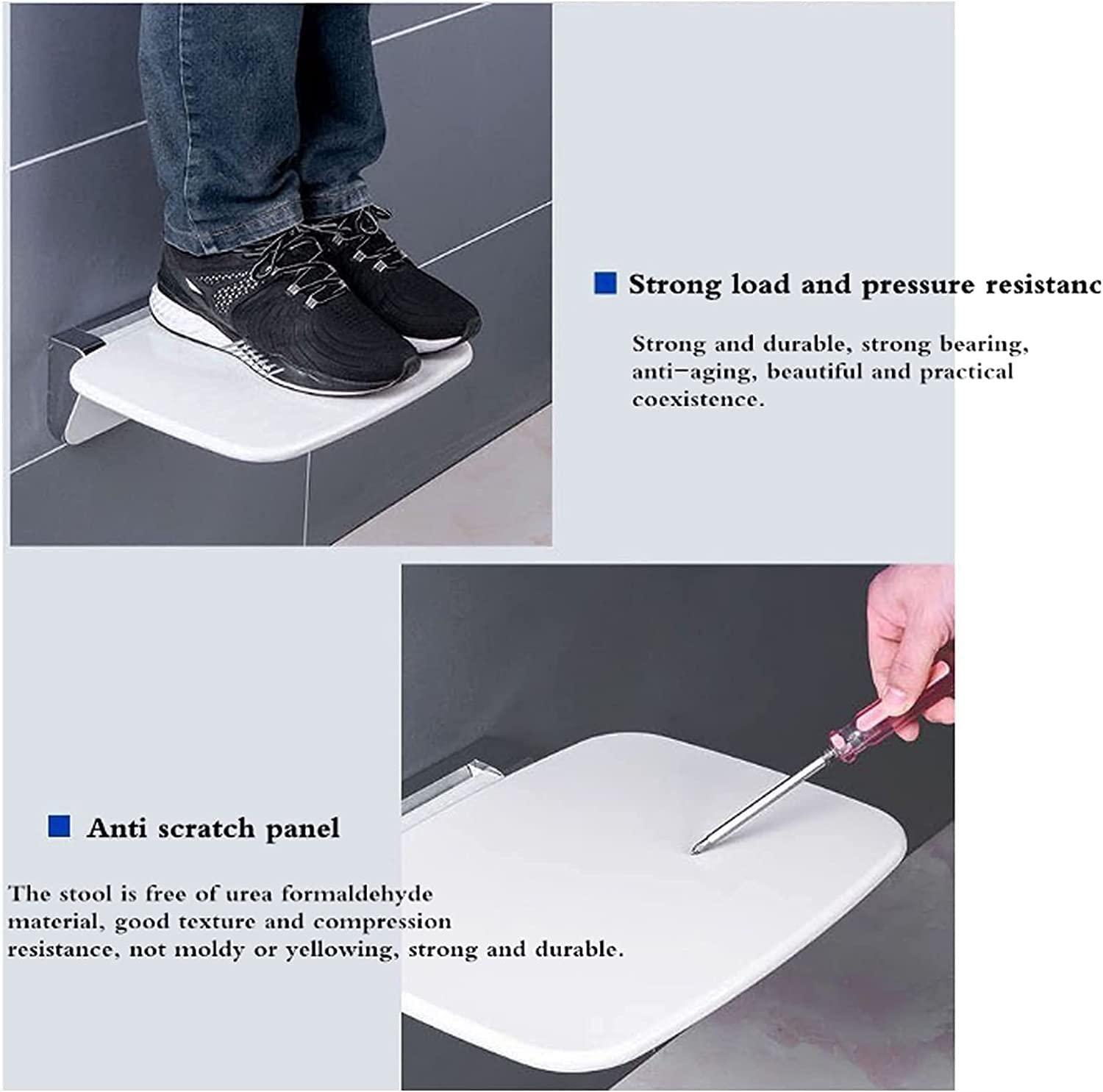 Strong load and pressure resistanc

Strong and durable, strong bearing, anti-aging, beautiful and practical coexistence.

Anti scratch panel

The stool is free of urea formaldehyde material, good texture and compression resistance, not moldy or yellowing, strong and durable.