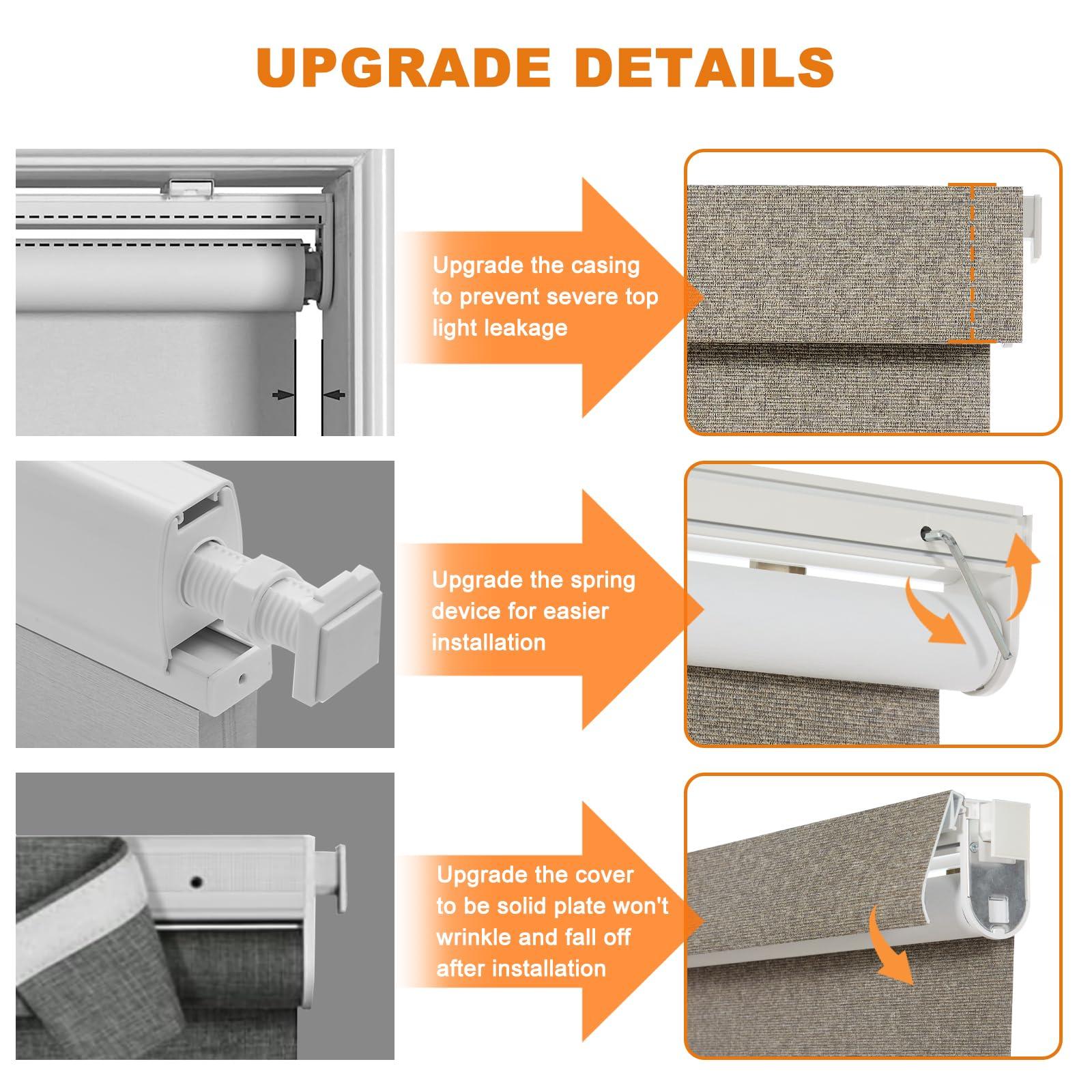 UPGRADE DETAILS

Upgrade the casing to prevent severe top light leakage

Upgrade the spring device for easier installation

Upgrade the cover to be solid plate won't wrinkle and fall off after installation