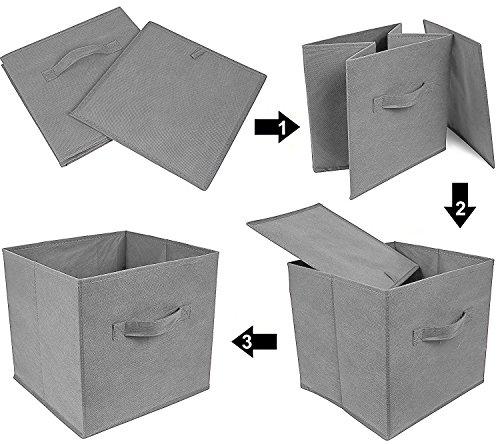 1
2
3