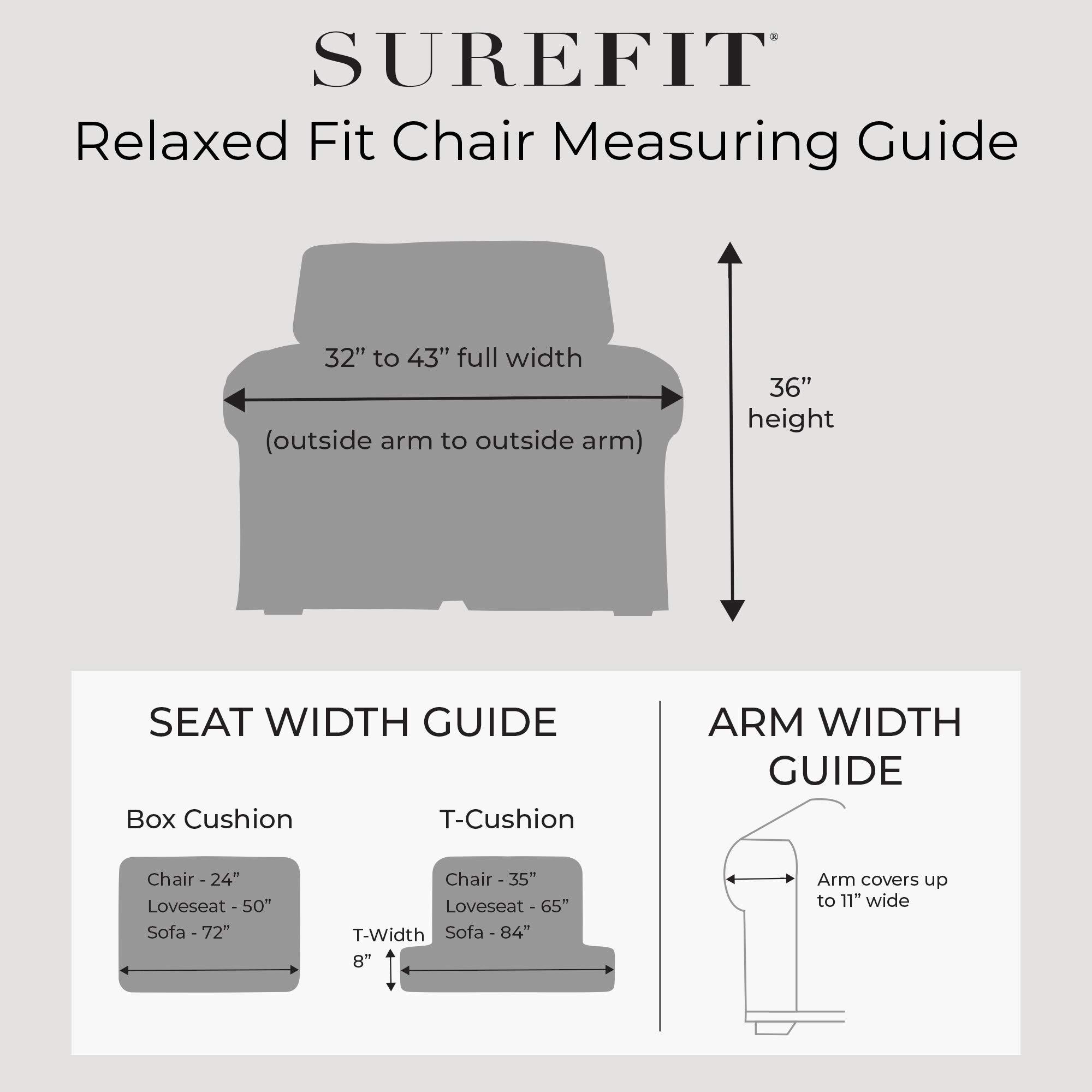 SUREFIT®

Relaxed Fit Chair Measuring Guide

32” to 43” full width

(outside arm to outside arm)

36” height

SEAT WIDTH GUIDE

Box Cushion

Chair - 24”
Loveseat - 50”
Sofa - 72”

T-Cushion

Chair - 35”
Loveseat - 65”
Sofa - 84”

T-Width 8”

ARM WIDTH GUIDE

Arm covers up to 11” wide