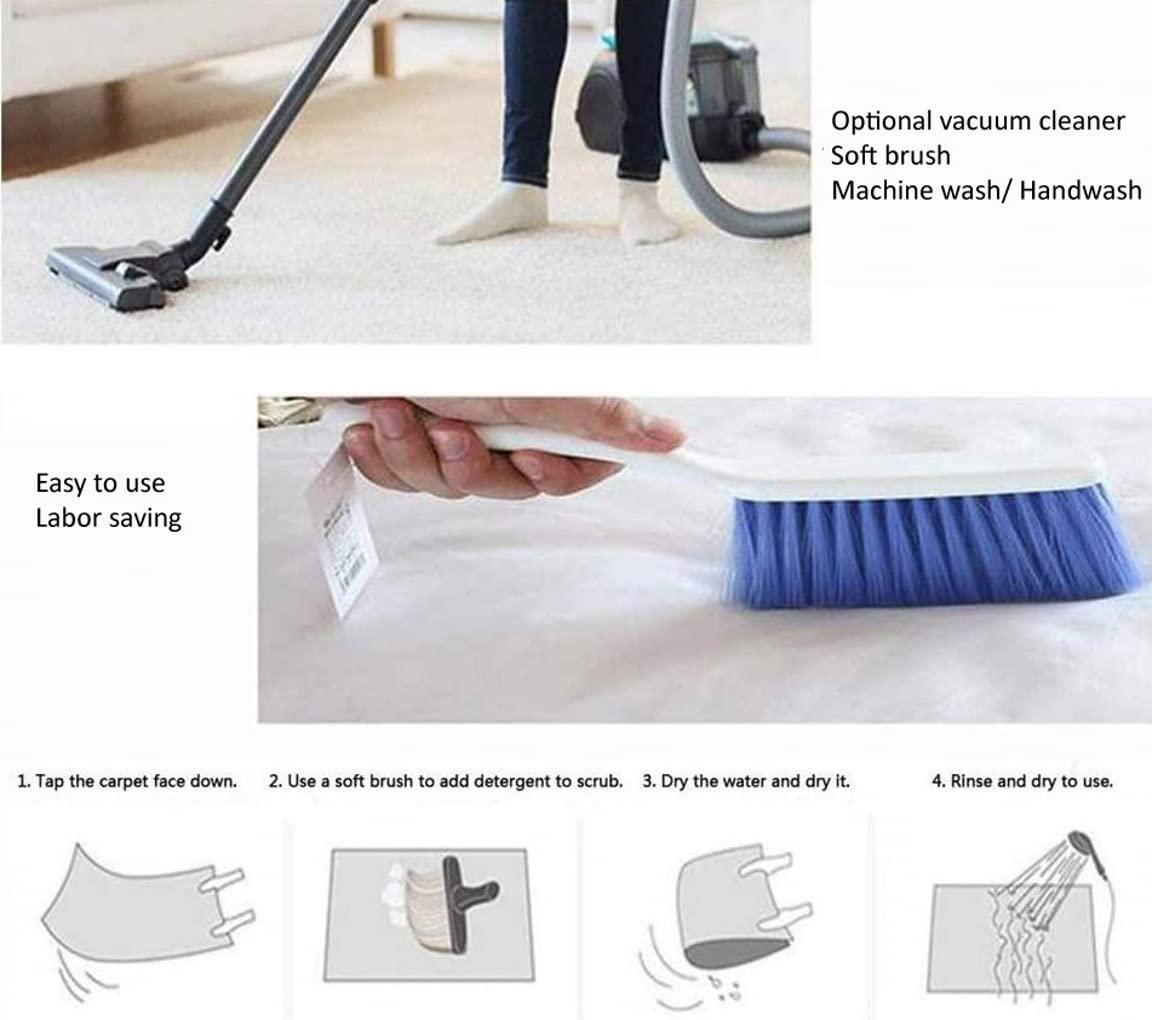 Optional vacuum cleaner
Soft brush
Machine wash/ Handwash

Easy to use
Labor saving

1. Tap the carpet face down.

2. Use a soft brush to add detergent to scrub.

3. Dry the water and dry it.

4. Rinse and dry to use.