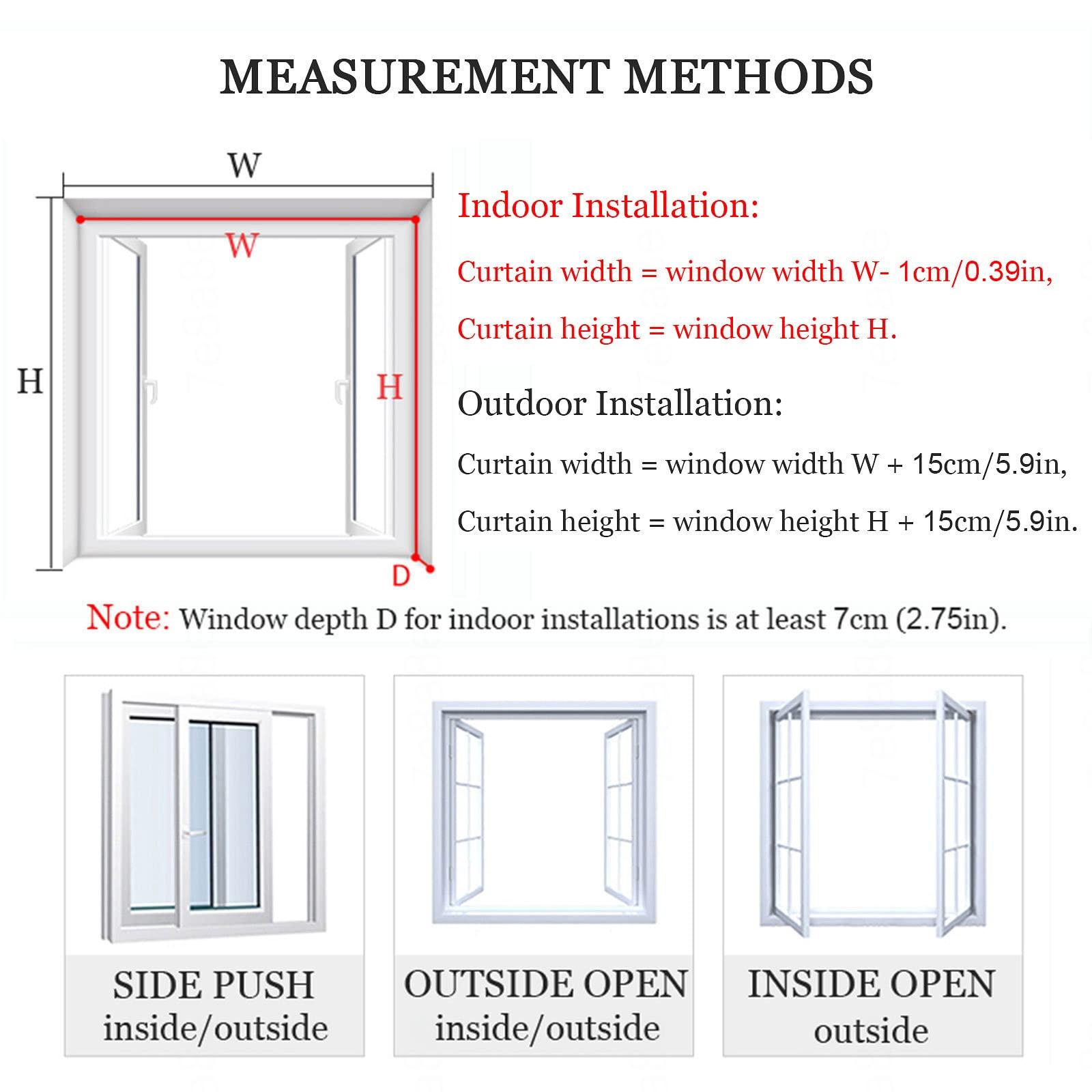 MEASUREMENT METHODS

W

W

H

H

D

Indoor Installation:

Curtain width = window width W- 1cm/0.39in,

Curtain height = window height H.

Outdoor Installation:

Curtain width = window width W + 15cm/5.9in,

Curtain height = window height H + 15cm/5.9in.

Note: Window depth D for indoor installations is at least 7cm (2.75in).

SIDE PUSH
inside/outside

OUTSIDE OPEN
inside/outside

INSIDE OPEN
outside