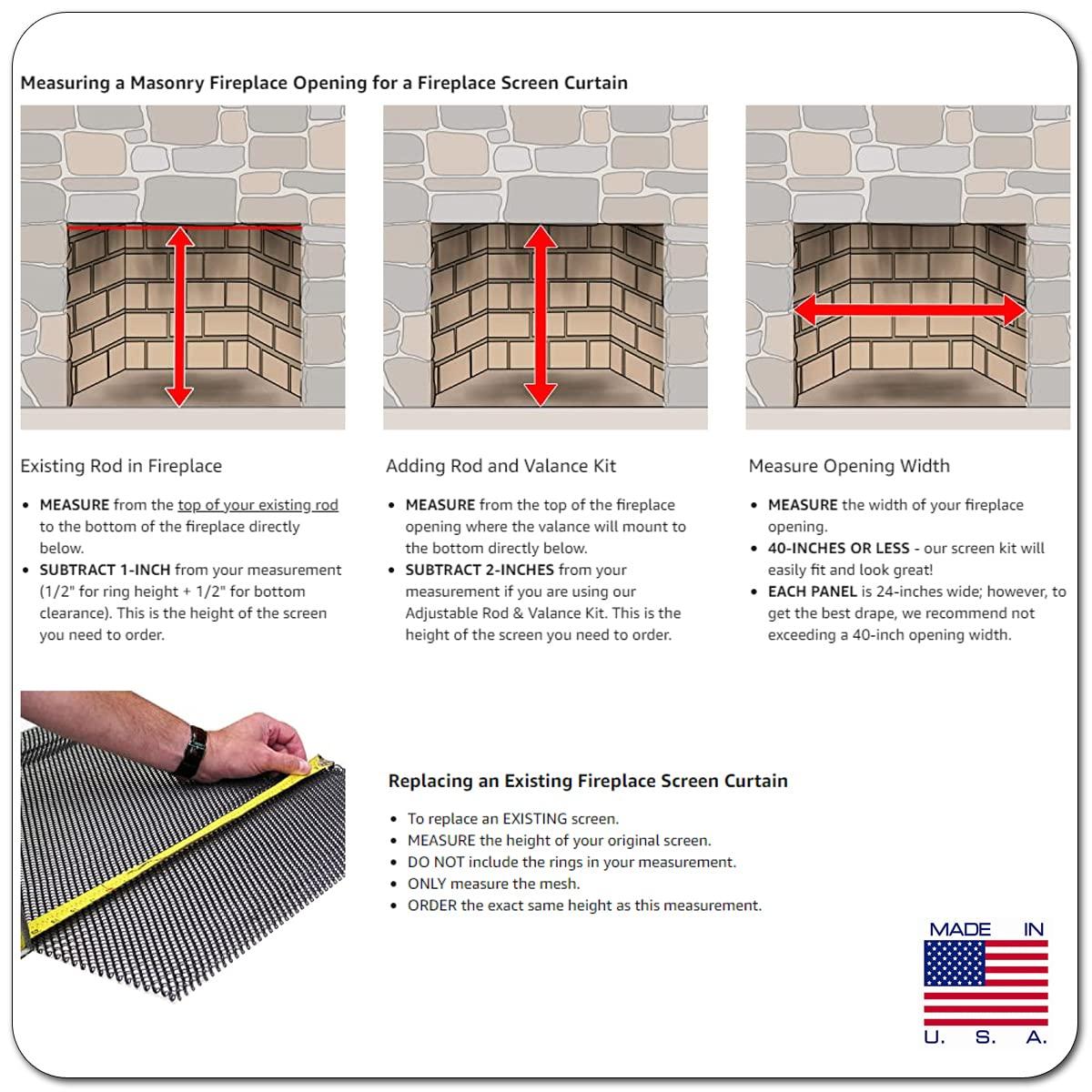 Measuring a Masonry Fireplace Opening for a Fireplace Screen Curtain

Existing Rod in Fireplace

- MEASURE from the top of your existing rod to the bottom of the fireplace directly below.
- SUBTRACT 1-INCH from your measurement (1/2" for ring height + 1/2" for bottom clearance). This is the height of the screen you need to order.

Adding Rod and Valance Kit

- MEASURE from the top of the fireplace opening where the valance will mount to the bottom directly below.
- SUBTRACT 2-INCHES from your measurement if you are using our Adjustable Rod & Valance Kit. This is the height of the screen you need to order.

Measure Opening Width

- MEASURE the width of your fireplace opening.
- 40-INCHES OR LESS - our screen kit will easily fit and look great!
- EACH PANEL is 24-inches wide; however, to get the best drape, we recommend not exceeding a 40-inch opening width.

Replacing an Existing Fireplace Screen Curtain

- To replace an EXISTING screen.
- MEASURE the height of your original screen.
- DO NOT include the rings in your measurement.
- ONLY measure the mesh.
- ORDER the exact same height as this measurement.

MADE IN
U. S. A.