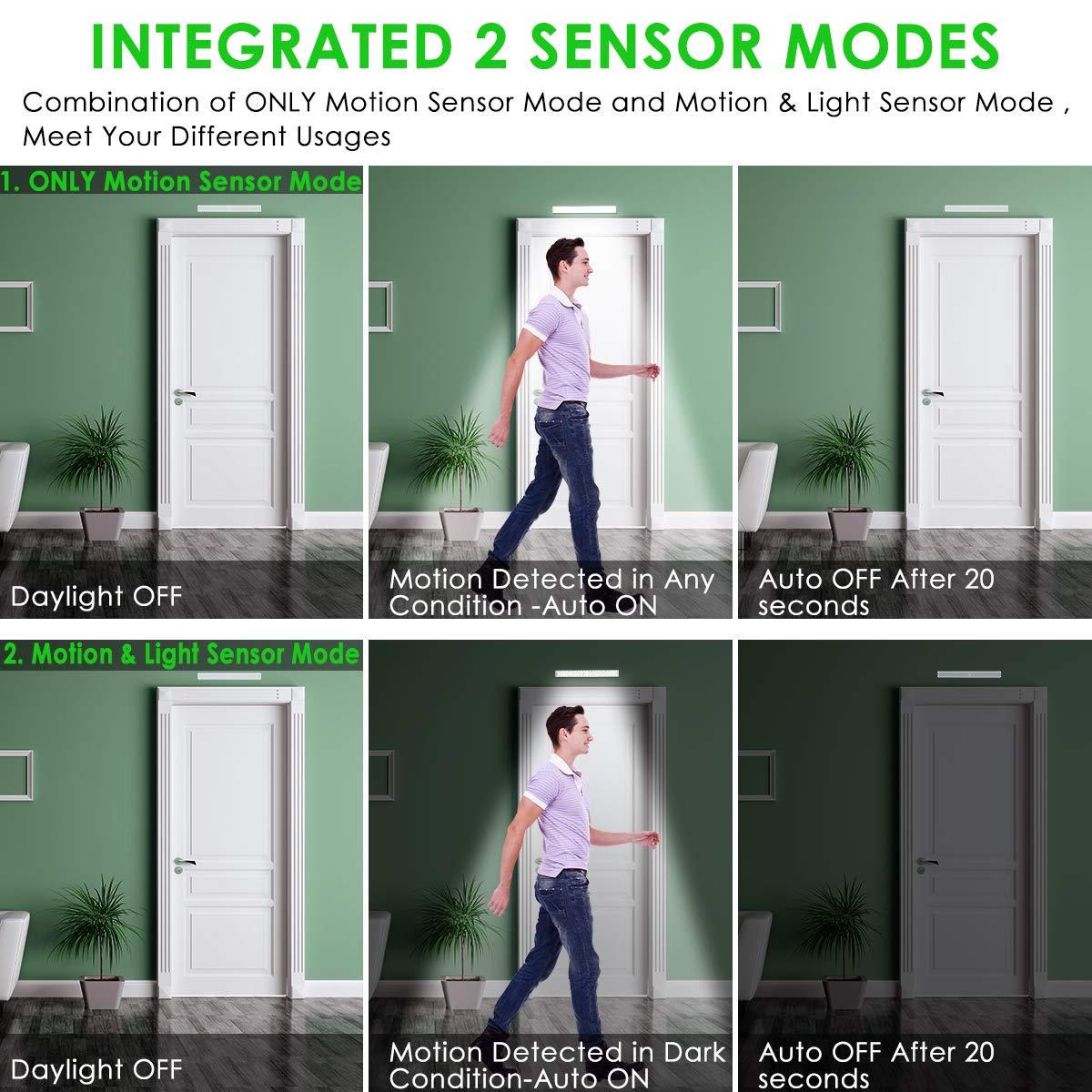 INTEGRATED 2 SENSOR MODES

Combination of ONLY Motion Sensor Mode and Motion & Light Sensor Mode , Meet Your Different Usages

1. ONLY Motion Sensor Mode

Daylight OFF

Motion Detected in Any Condition -Auto ON

Auto OFF After 20 seconds

2. Motion & Light Sensor Mode

Daylight OFF

Motion Detected in Dark Condition-Auto ON

Auto OFF After 20 seconds