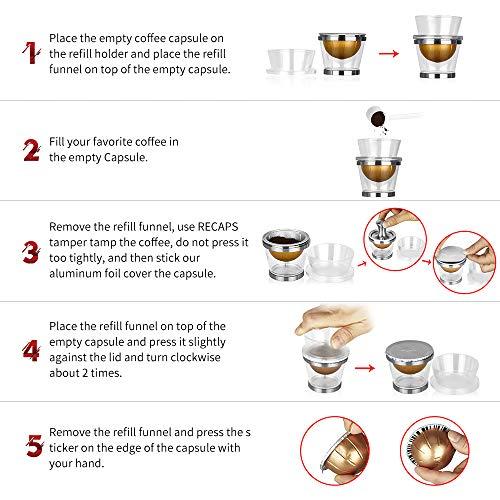 1 Place the empty coffee capsule on the refill holder and place the refill funnel on top of the empty capsule.

2 Fill your favorite coffee in the empty Capsule.

3 Remove the refill funnel, use RECAPS tamper tamp the coffee, do not press it too tightly, and then stick our aluminum foil cover the capsule.

4 Place the refill funnel on top of the empty capsule and press it slightly against the lid and turn clockwise about 2 times.

5 Remove the refill funnel and press the s ticker on the edge of the capsule with your hand.